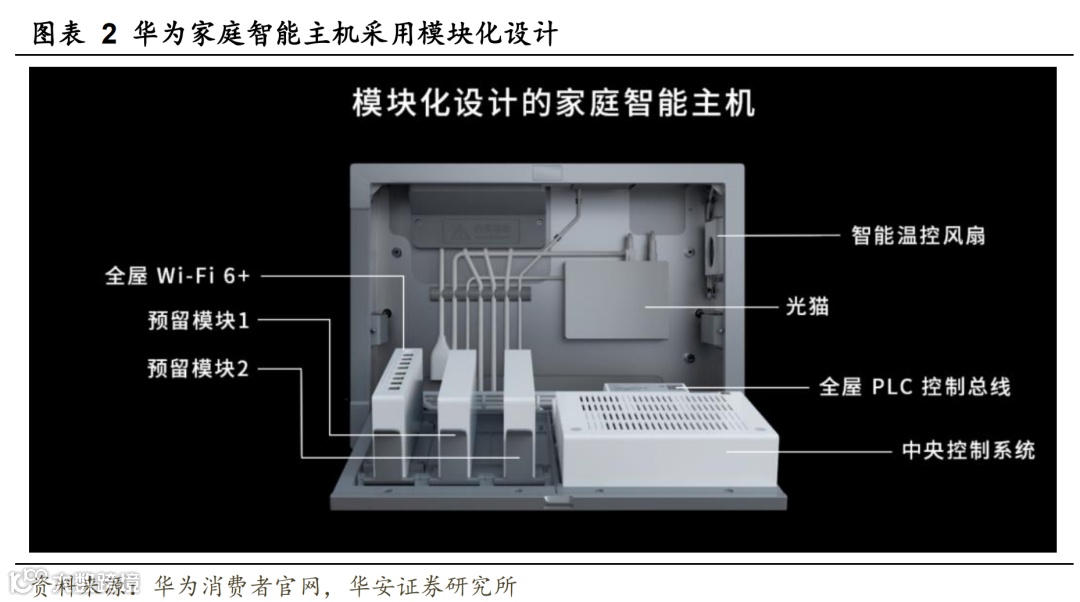 图表 2 华为家庭智能主机采用模块化设计

模块化设计的家庭智能主机

全屋 Wi-Fi 6+

预留模块1

预留模块2

智能温控风扇

光猫

全屋 PLC 控制总线

中央控制系统

资料来源：华为消费者官网，华安证券研究所