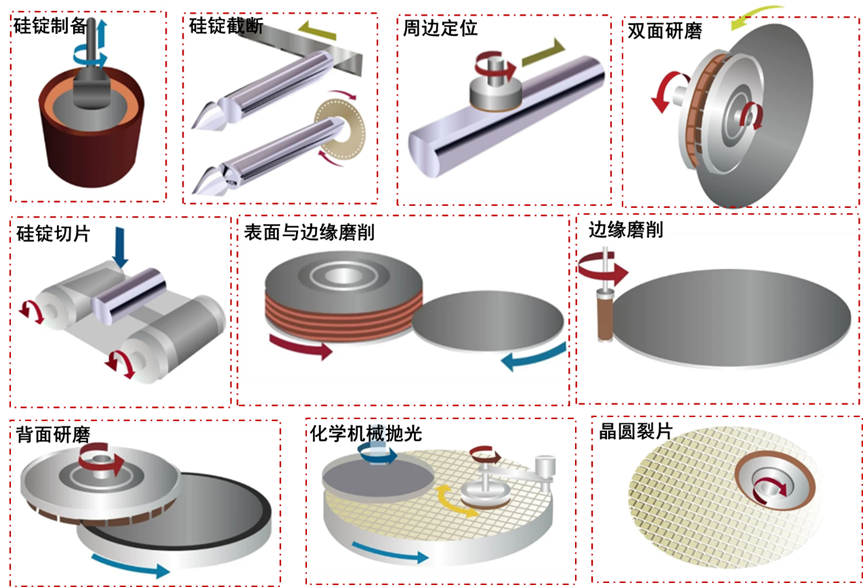 硅锭制备

硅锭截断

周边定位

双面研磨

硅锭切片

表面与边缘磨削

边缘磨削

背面研磨

化学机械抛光

晶圆裂片