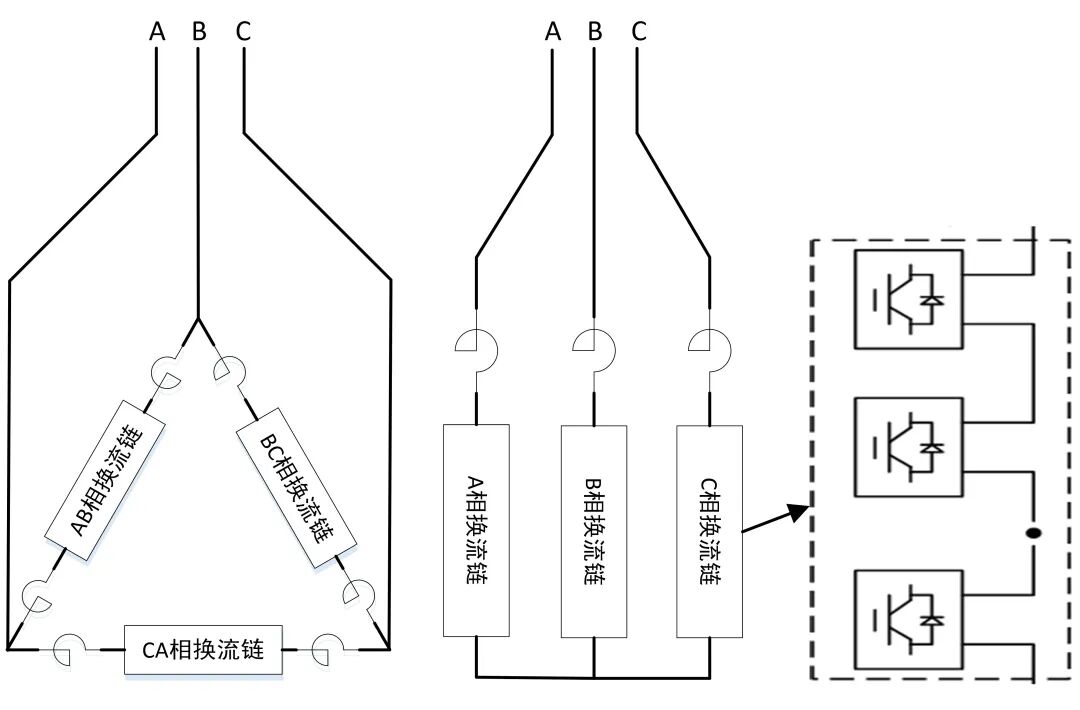 A B C

AB相换流链

BC相换流链

CA相换流链

A B C

A相换流链

B相换流链

C相换流链