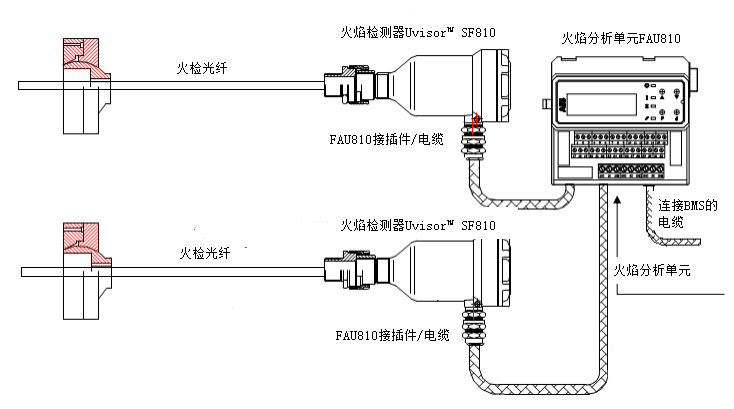 火焰检测器Uvisor™ SF810

火焰分析单元FAU810

火检光纤

FAU810接插件/电缆

连接BMS的电缆

火焰检测器Uvisor™ SF810

火检光纤

火焰分析单元

FAU810接插件/电缆