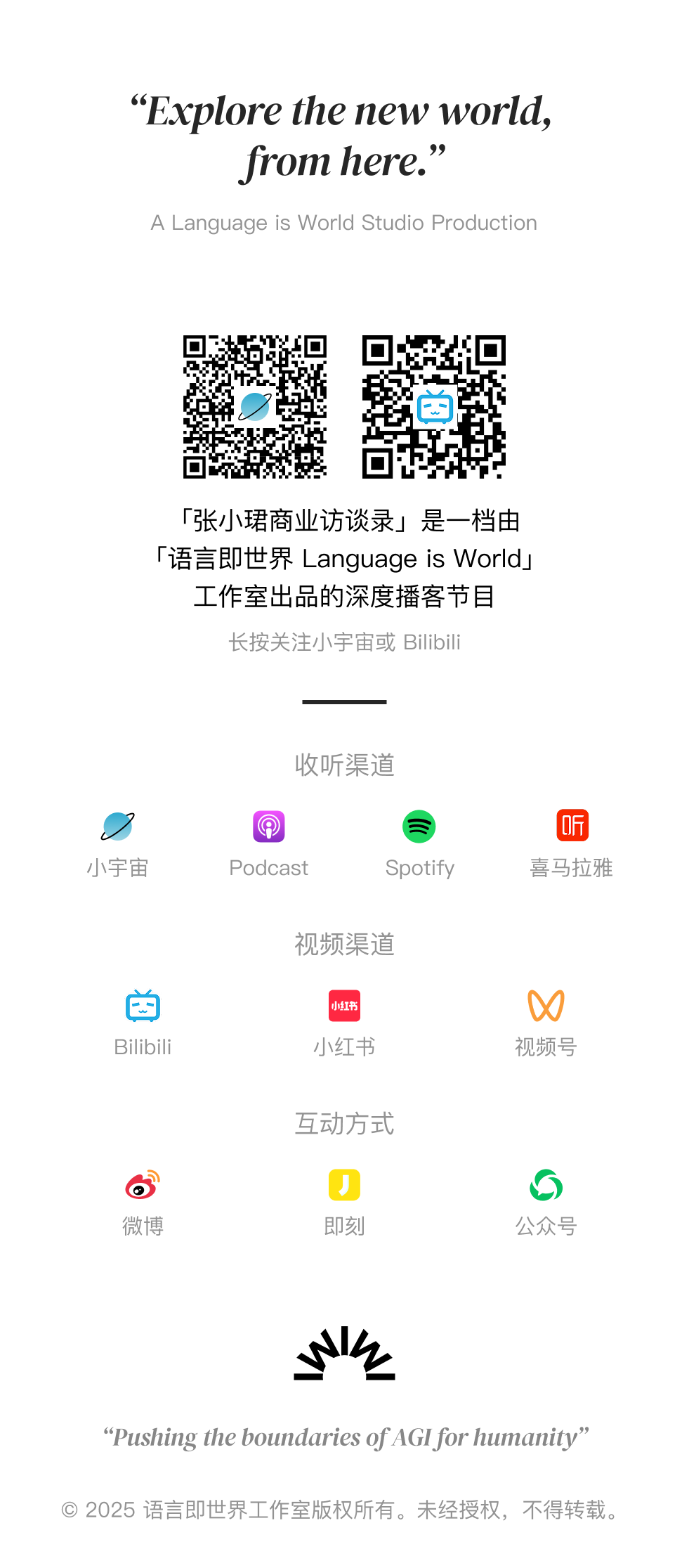 "Explore the new world, from here."

A Language is World Studio Production

「张小珺商业访谈录」是一档由
「语言即世界 Language is World」
工作室出品的深度播客节目

长按关注小宇宙或 Bilibili

收听渠道

小宇宙

Podcast

Spotify

喜马拉雅

视频渠道

Bilibili

小红书

视频号

互动方式

微博

即刻

公众号

"Pushing the boundaries of AGI for humanity"

© 2025 语言即世界工作室版权所有。未经授权，不得转载。