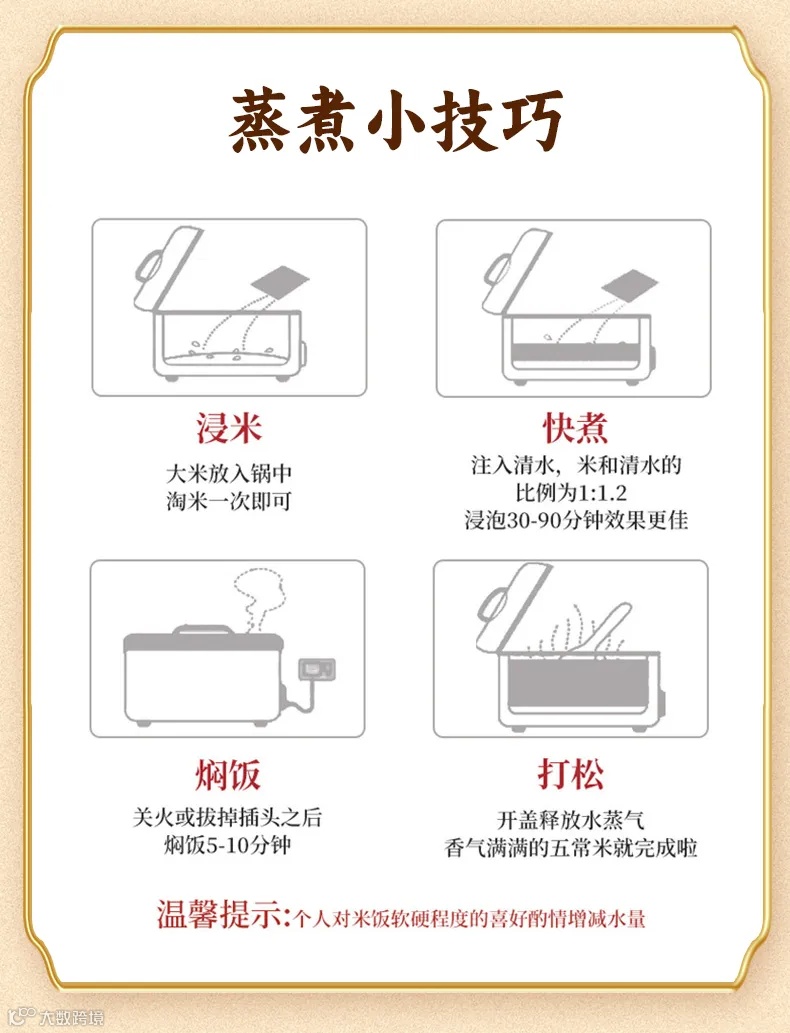 蒸煮小技巧

浸米
大米放入锅中
淘米一次即可

快煮
注入清水，米和清水的
比例为1:1.2
浸泡30-90分钟效果更佳

焖饭
关火或拔掉插头之后
焖饭5-10分钟

打松
开盖释放水蒸气
香气满满的五常米就完成啦

温馨提示：个人对米饭软硬程度的喜好酌情增减水量

大数跨境