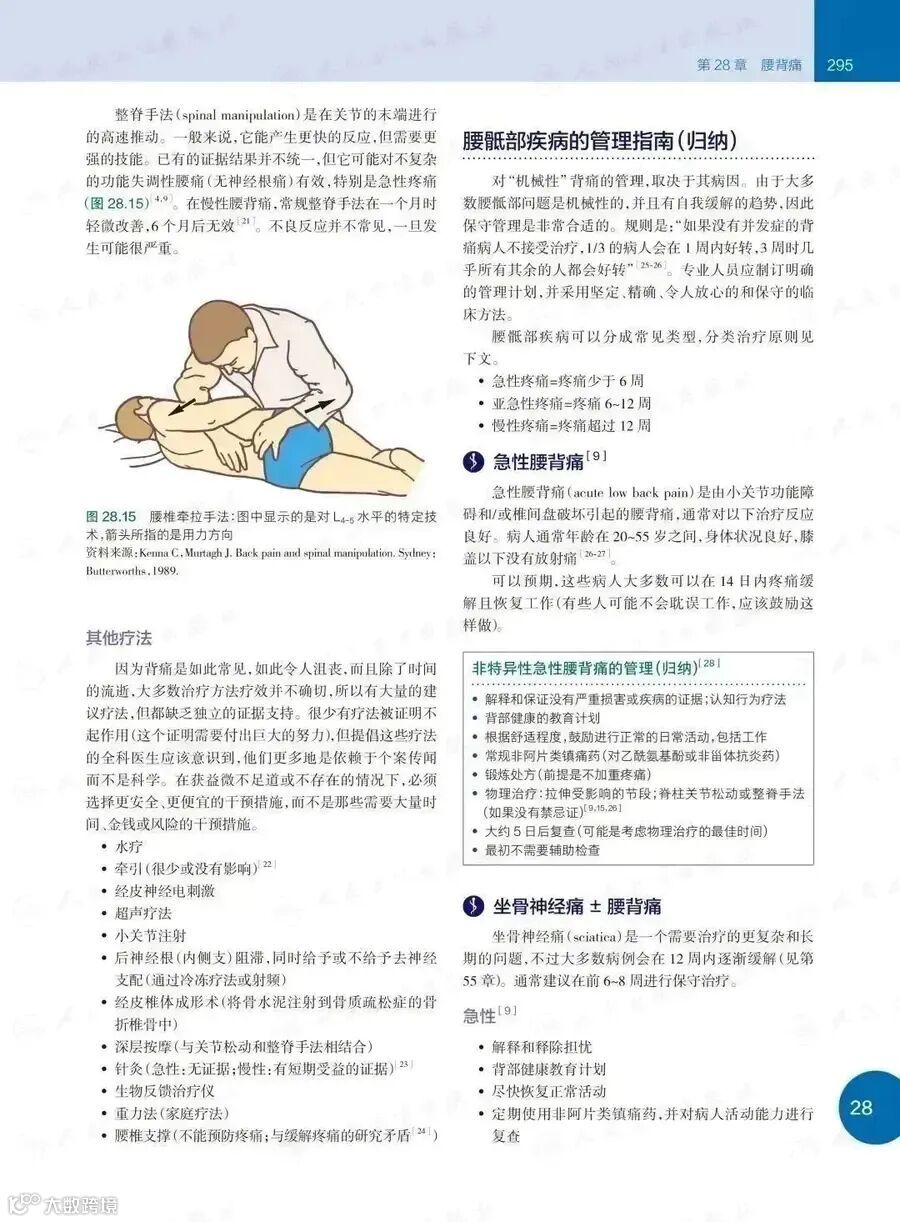 第 28 章 腰背痛 295

整脊手法（spinal manipulation）是在关节的末端进行的高速推动。一般来说，它能产生更快的反应，但需要更强的技能。已有的证据结果并不统一，但它可能对不复杂的功能失调性腰痛（无神经根痛）有效，特别是急性疼痛（图 28.15）$^{[4,9]}$。在慢性腰背痛，常规整脊手法在一个月时轻微改善，6 个月后无效$^{[21]}$。不良反应并不常见，一旦发生可能很严重。

图 28.15 腰椎牵拉手法：图中显示的是对 $L_{4-5}$ 水平的特定技术，箭头所指的是用力方向
资料来源：Kenna C, Murtagh J. Back pain and spinal manipulation. Sydney: Butterworths, 1989.

其他疗法

因为背痛是如此常见，如此令人沮丧，而且除了时间的流逝，大多数治疗方法疗效并不确切，所以有大量的建议疗法，但都缺乏独立的证据支持。很少有疗法被证明不起作用（这个证明需要付出巨大的努力），但提倡这些疗法的全科医生应该意识到，他们更多地是依赖于个案传闻而不是科学。在获益微不足道或不存在的情况下，必须选择更安全、更便宜的干预措施，而不是那些需要大量时间、金钱或风险的干预措施。

• 水疗
• 牵引（很少或没有影响）$^{[22]}$
• 经皮神经电刺激
• 超声疗法
• 小关节注射
• 后神经根（内侧支）阻滞，同时给予或不给予去神经支配（通过冷冻疗法或射频）
• 经皮椎体成形术（将骨水泥注射到骨质疏松症的骨折椎骨中）
• 深层按摩（与关节松动和整脊手法相结合）
• 针灸（急性：无证据；慢性：有短期受益的证据）$^{[23]}$
• 生物反馈治疗仪
• 重力法（家庭疗法）
• 腰椎支撑（不能预防疼痛；与缓解疼痛的研究矛盾$^{[24]}$）

腰骶部疾病的管理指南（归纳）

对“机械性”背痛的管理，取决于其病因。由于大多数腰骶部问题是机械性的，并且有自我缓解的趋势，因此保守管理是非常合适的。规则是：“如果没有并发症的背痛病人不接受治疗，1/3 的病人会在 1 周内好转，3 周时几乎所有其余的人都会好转”$^{[25-26]}$。专业人员应制订明确的管理计划，并采用坚定、精确、令人放心的和保守的临床方法。

腰骶部疾病可以分成常见类型，分类治疗原则见下文。

• 急性疼痛=疼痛少于 6 周
• 亚急性疼痛=疼痛 6~12 周
• 慢性疼痛=疼痛超过 12 周

急性腰背痛$^{[9]}$

急性腰背痛（acute low back pain）是由小关节功能障碍和/或椎间盘破坏引起的腰背痛，通常对以下治疗反应良好。病人通常年龄在 20~55 岁之间，身体状况良好，膝盖以下没有放射痛$^{[26-27]}$。

可以预期，这些病人大多数可以在 14 日内疼痛缓解且恢复工作（有些人可能不会耽误工作，应该鼓励这样做）。

非特异性急性腰背痛的管理（归纳）$^{[28]}$

• 解释和保证没有严重损害或疾病的证据；认知行为疗法
• 背部健康的教育计划
• 根据舒适程度，鼓励进行正常的日常活动，包括工作
• 常规非阿片类镇痛药（对乙酰氨基酚或非甾体抗炎药）
• 锻炼处方（前提是不加重疼痛）
• 物理治疗：拉伸受影响的节段；脊柱关节松动或整脊手法（如果没有禁忌证）$^{[9,15,26]}$
• 大约 5 日后复查（可能是考虑物理治疗的最佳时间）
• 最初不需要辅助检查

坐骨神经痛 ± 腰背痛

坐骨神经痛（sciatica）是一个需要治疗的更复杂和长期的问题，不过大多数病例会在 12 周内逐渐缓解（见第 55 章）。通常建议在前 6~8 周进行保守治疗。

急性$^{[9]}$

• 解释和释除担忧
• 背部健康教育计划
• 尽快恢复正常活动
• 定期使用非阿片类镇痛药，并对病人活动能力进行复查

28

大数跨境