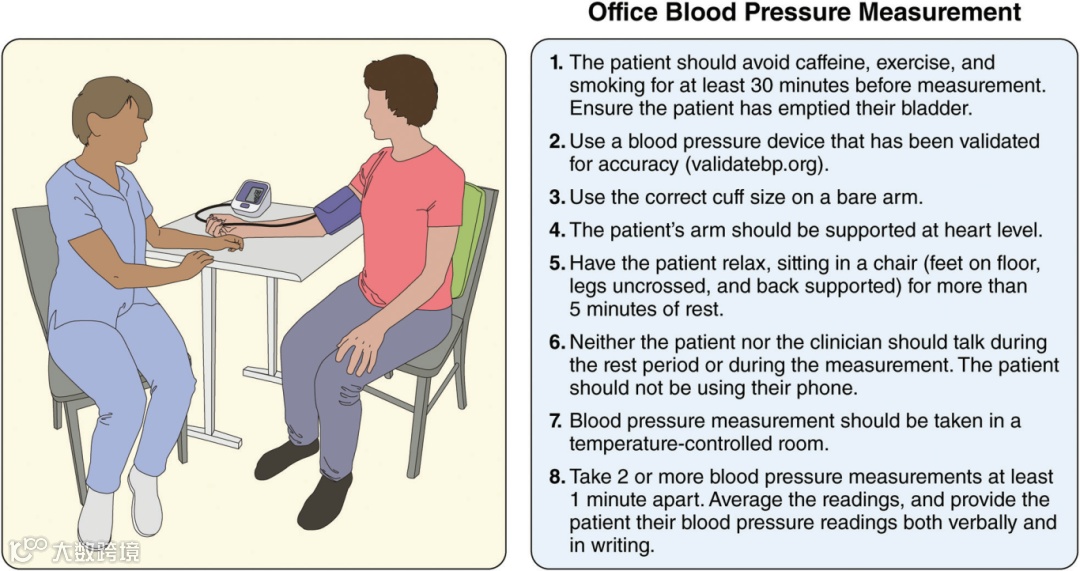 Office Blood Pressure Measurement

1. The patient should avoid caffeine, exercise, and smoking for at least 30 minutes before measurement. Ensure the patient has emptied their bladder.

2. Use a blood pressure device that has been validated for accuracy (validatebp.org).

3. Use the correct cuff size on a bare arm.

4. The patient's arm should be supported at heart level.

5. Have the patient relax, sitting in a chair (feet on floor, legs uncrossed, and back supported) for more than 5 minutes of rest.

6. Neither the patient nor the clinician should talk during the rest period or during the measurement. The patient should not be using their phone.

7. Blood pressure measurement should be taken in a temperature-controlled room.

8. Take 2 or more blood pressure measurements at least 1 minute apart. Average the readings, and provide the patient their blood pressure readings both verbally and in writing.

大数跨境