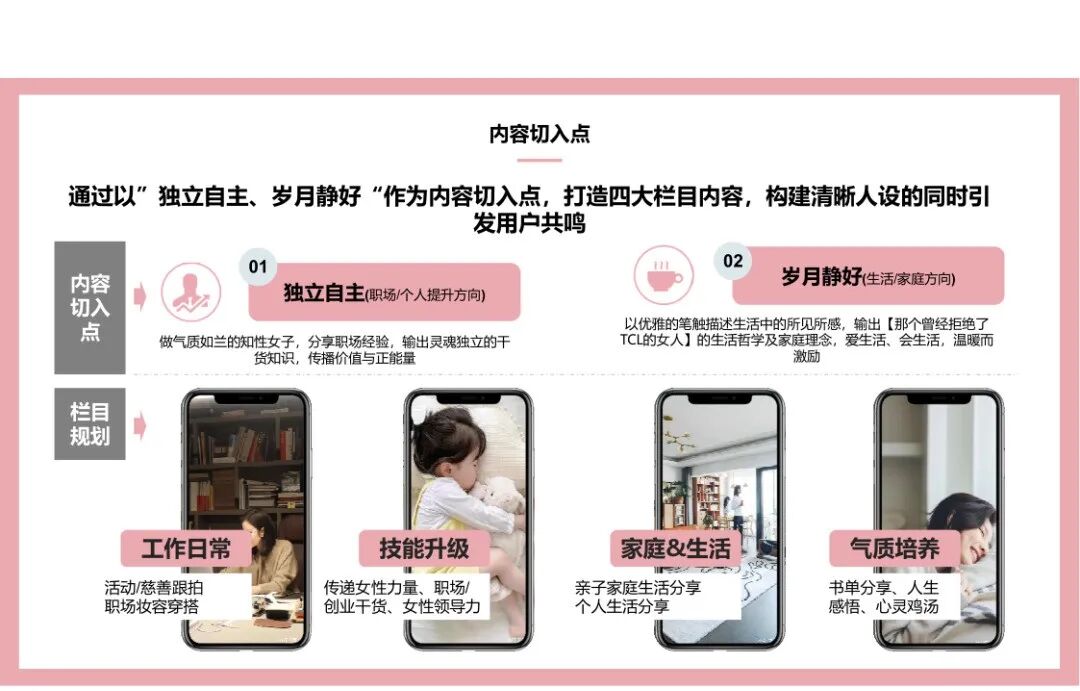 内容切入点

通过以”独立自主、岁月静好“作为内容切入点，打造四大栏目内容，构建清晰人设的同时引发用户共鸣

内容切入点

01
独立自主(职场/个人提升方向)

做气质如兰的知性女子，分享职场经验，输出灵魂独立的干货知识，传播价值与正能量

02
岁月静好(生活/家庭方向)

以优雅的笔触描述生活中的所见所感，输出【那个曾经拒绝了TCL的女人】的生活哲学及家庭理念，爱生活、会生活，温暖而激励

栏目规划

工作日常
活动/慈善跟拍
职场妆容穿搭

技能升级
传递女性力量、职场/创业干货、女性领导力

家庭&生活
亲子家庭生活分享
个人生活分享

气质培养
书单分享、人生感悟、心灵鸡汤