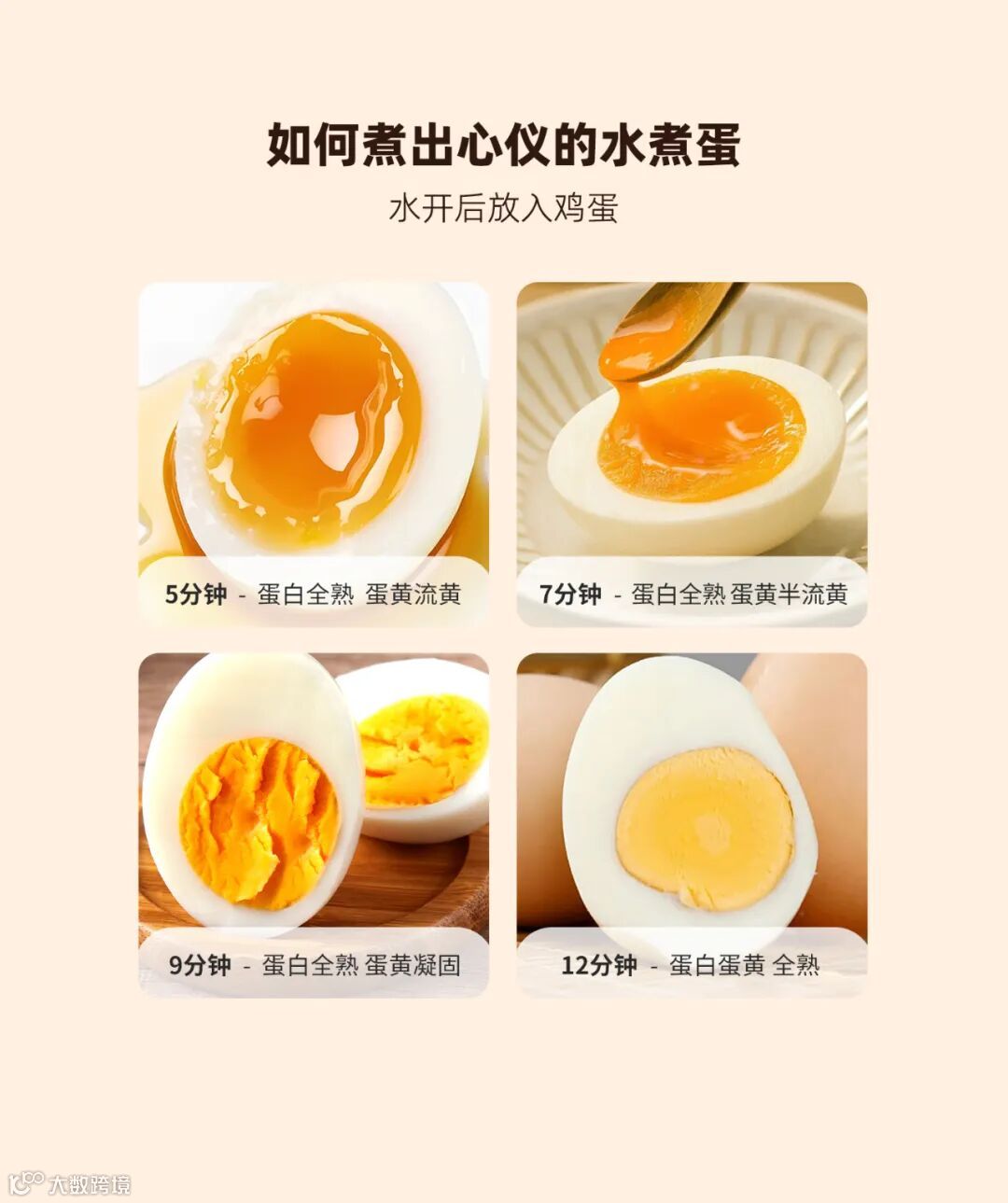 如何煮出心仪的水煮蛋

水开后放入鸡蛋

5分钟 - 蛋白全熟 蛋黄流黄

7分钟 - 蛋白全熟 蛋黄半流黄

9分钟 - 蛋白全熟 蛋黄凝固

12分钟 - 蛋白蛋黄 全熟

大数跨境