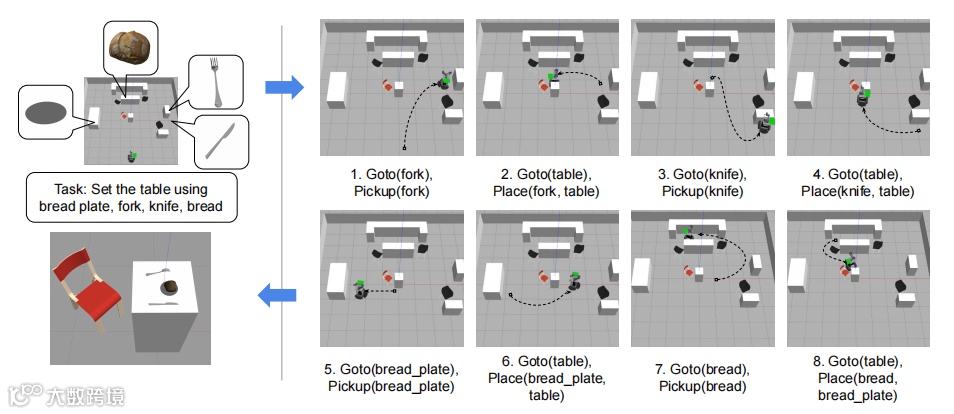 Task: Set the table using bread plate, fork, knife, bread

1. Goto(fork), Pickup(fork)

2. Goto(table), Place(fork, table)

3. Goto(knife), Pickup(knife)

4. Goto(table), Place(knife, table)

5. Goto(bread_plate), Pickup(bread_plate)

6. Goto(table), Place(bread_plate, table)

7. Goto(bread), Pickup(bread)

8. Goto(table), Place(bread, bread_plate)

大数跨境