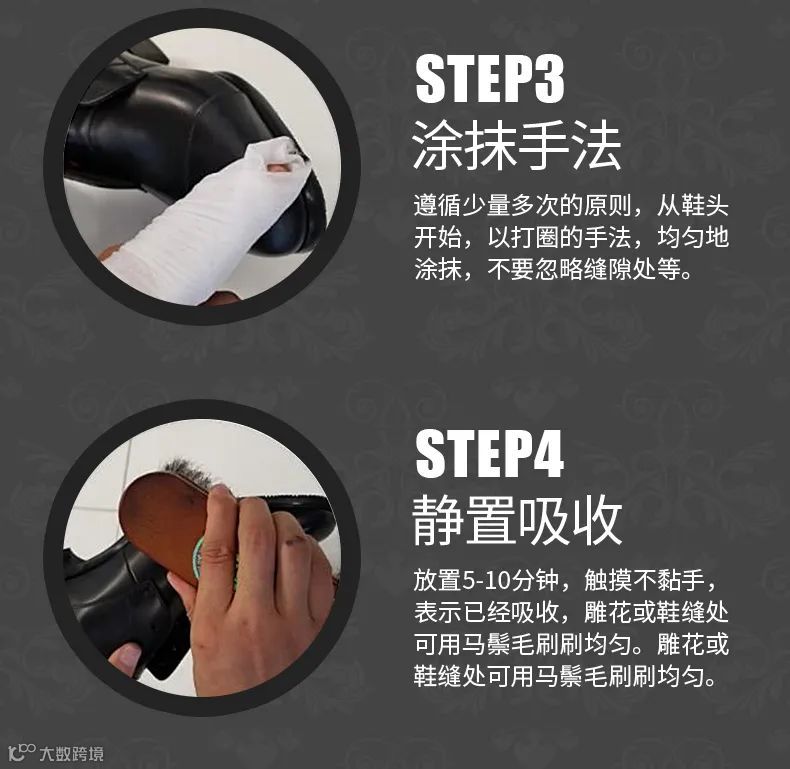 STEP3
涂抹手法

遵循少量多次的原则，从鞋头开始，以打圈的手法，均匀地涂抹，不要忽略缝隙处等。

STEP4
静置吸收

放置5-10分钟，触摸不黏手，表示已经吸收，雕花或鞋缝处可用马鬃毛刷刷均匀。雕花或鞋缝处可用马鬃毛刷刷均匀。

大数跨境