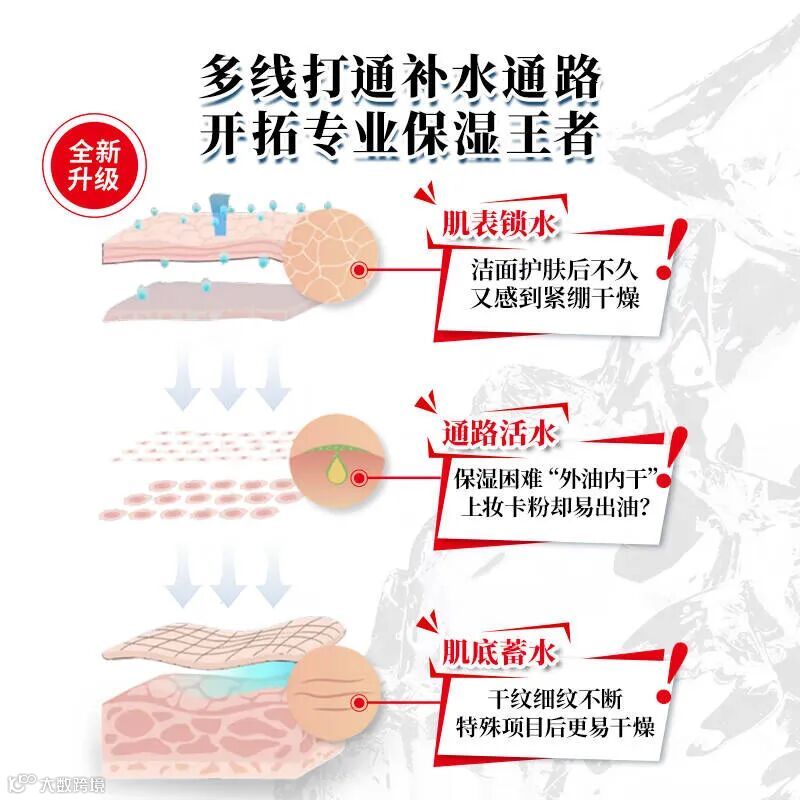 多线打通补水通路
开拓专业保湿王者

全新升级

肌表锁水
洁面护肤后不久
又感到紧绷干燥

通路活水
保湿困难“外油内干”
上妆卡粉却易出油?

肌底蓄水
干纹细纹不断
特殊项目后更易干燥

大数跨境