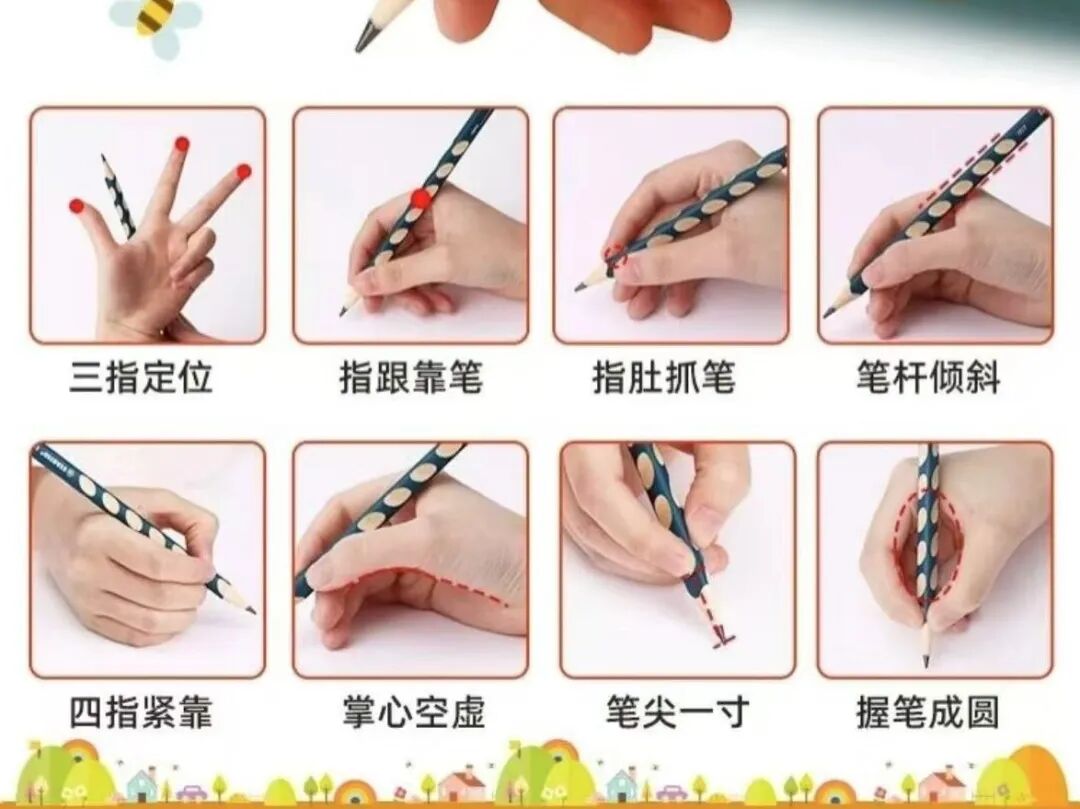 三指定位

指跟靠笔

指肚抓笔

笔杆倾斜

四指紧靠

掌心空虚

笔尖一寸

握笔成圆