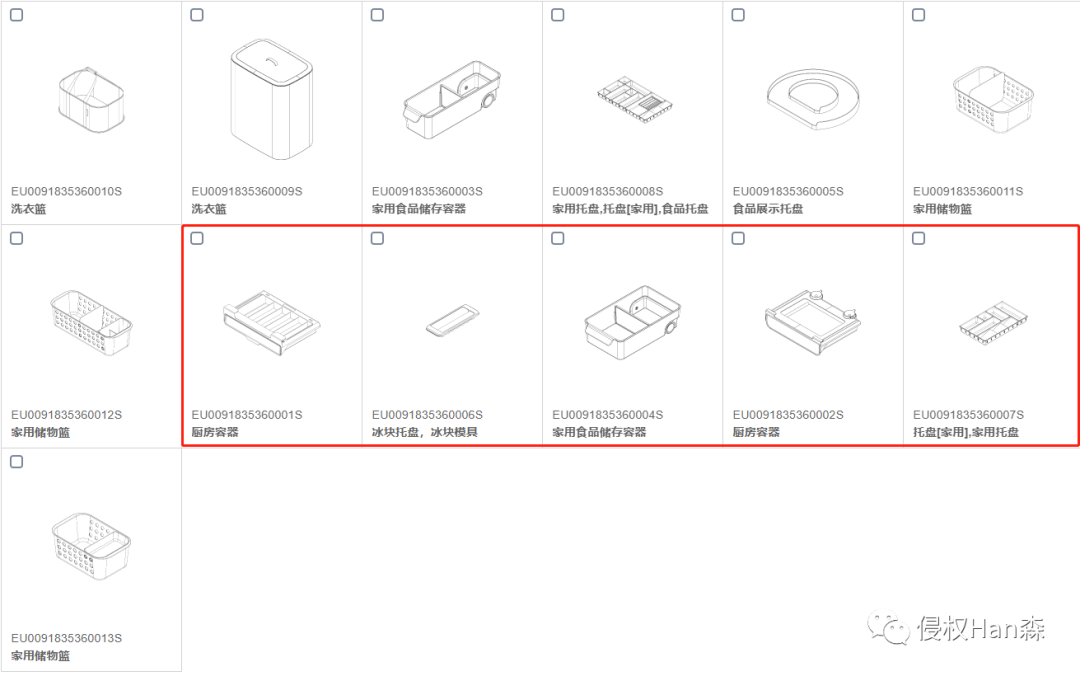 EU0091835360010S
洗衣篮

EU0091835360009S
洗衣篮

EU0091835360003S
家用食品储存容器

EU0091835360008S
家用托盘,托盘[家用],食品托盘

EU0091835360005S
食品展示托盘

EU0091835360011S
家用储物篮

EU0091835360012S
家用储物篮

EU0091835360001S
厨房容器

EU0091835360006S
冰块托盘，冰块模具

EU0091835360004S
家用食品储存容器

EU0091835360002S
厨房容器

EU0091835360007S
托盘[家用],家用托盘

EU0091835360013S
家用储物篮

侵权Han森