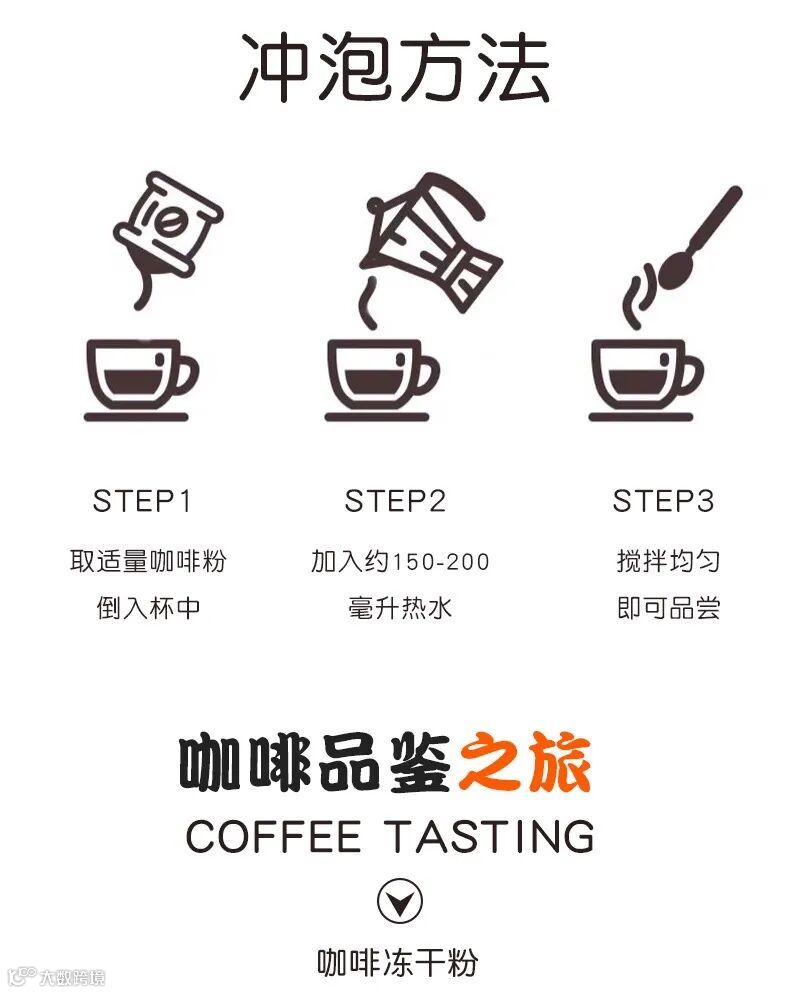 冲泡方法

STEP1

取适量咖啡粉
倒入杯中

STEP2

加入约150-200
毫升热水

STEP3

搅拌均匀
即可品尝

咖啡品鉴之旅

COFFEE TASTING

咖啡冻干粉

大数跨境