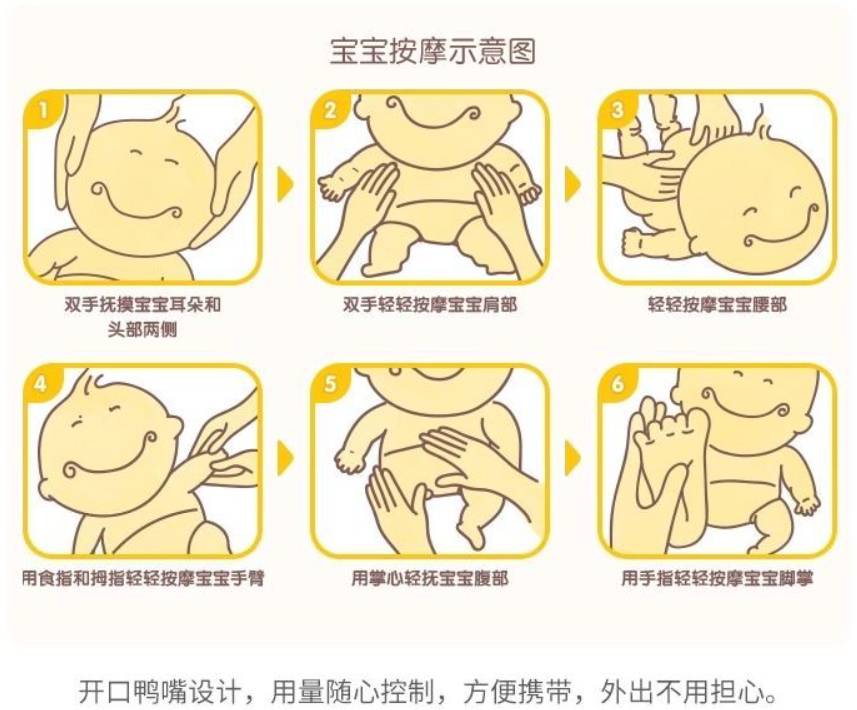 宝宝按摩示意图

1
双手抚摸宝宝耳朵和头部两侧

2
双手轻轻按摩宝宝肩部

3
轻轻按摩宝宝腰部

4
用食指和拇指轻轻按摩宝宝手臂

5
用掌心轻抚宝宝腹部

6
用手指轻轻按摩宝宝脚掌

开口鸭嘴设计，用量随心控制，方便携带，外出不用担心。