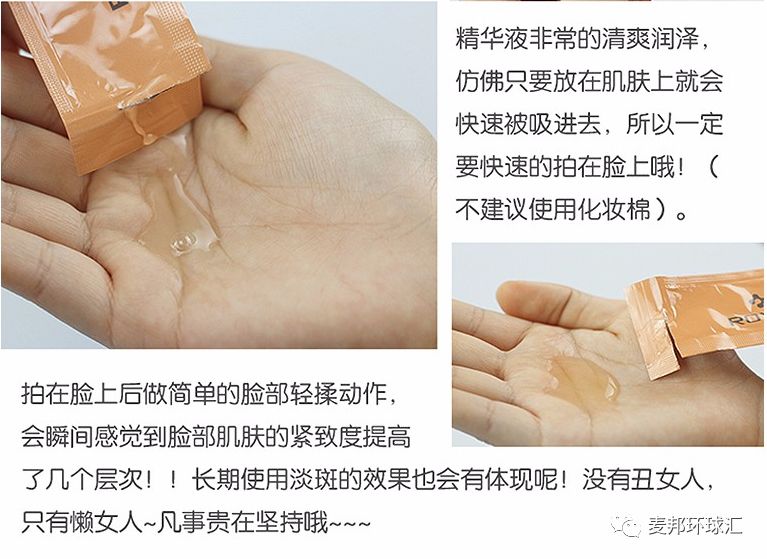 精华液非常的清爽润泽，仿佛只要放在肌肤上就会快速被吸进去，所以一定要快速的拍在脸上哦！（不建议使用化妆棉）。

RU

拍在脸上后做简单的脸部轻揉动作，会瞬间感觉到脸部肌肤的紧致度提高了几个层次！！长期使用淡斑的效果也会有体现呢！没有丑女人，只有懒女人~凡事贵在坚持哦~~~

麦邦环球汇