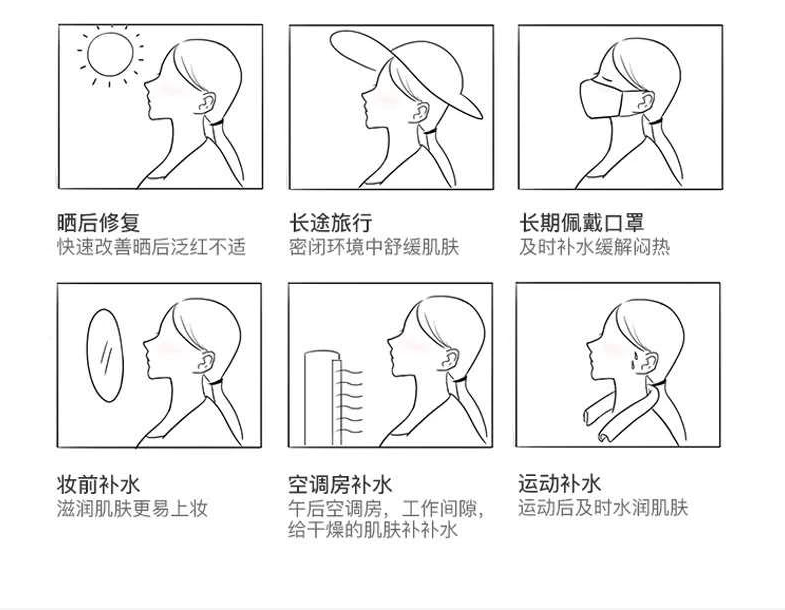 晒后修复
快速改善晒后泛红不适

长途旅行
密闭环境中舒缓肌肤

长期佩戴口罩
及时补水缓解闷热

妆前补水
滋润肌肤更易上妆

空调房补水
午后空调房，工作间隙，给干燥的肌肤补补水

运动补水
运动后及时水润肌肤