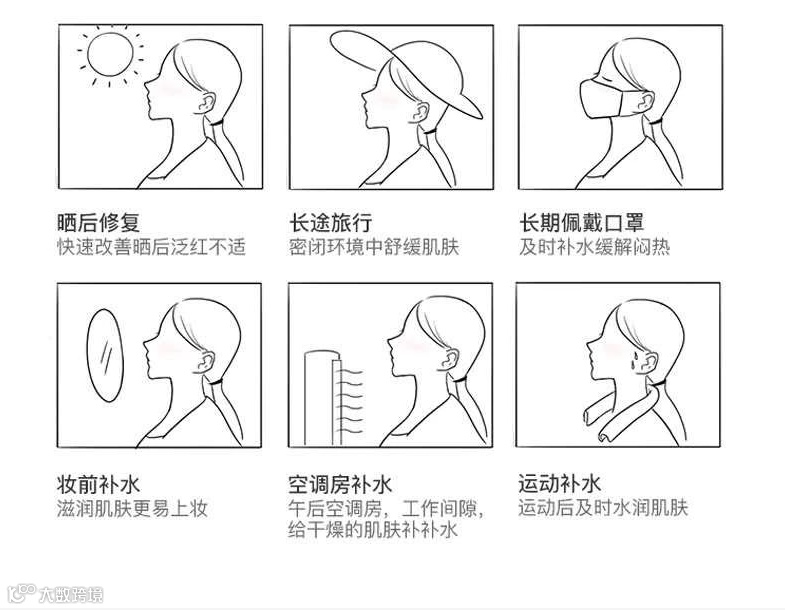 晒后修复
快速改善晒后泛红不适

长途旅行
密闭环境中舒缓肌肤

长期佩戴口罩
及时补水缓解闷热

妆前补水
滋润肌肤更易上妆

空调房补水
午后空调房，工作间隙，给干燥的肌肤补补水

运动补水
运动后及时水润肌肤

大数跨境