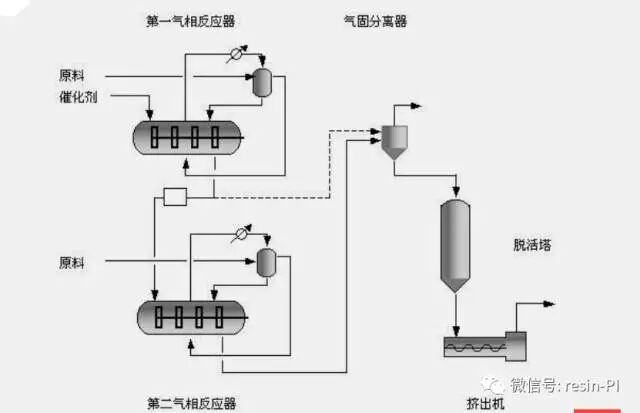 第一气相反应器

气固分离器

原料

催化剂

原料

脱活塔

第二气相反应器

挤出机

微信号: resin-PI