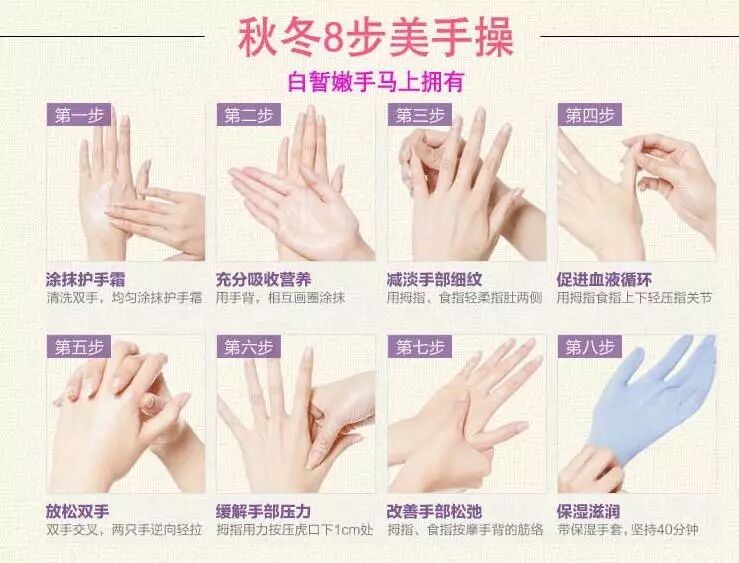 秋冬8步美手操

白皙嫩手马上拥有

第一步
涂抹护手霜
清洗双手，均匀涂抹护手霜

第二步
充分吸收营养
用手背，相互画圈涂抹

第三步
减淡手部细纹
用拇指、食指轻柔指肚两侧

第四步
促进血液循环
用拇指食指上下轻压指关节

第五步
放松双手
双手交叉，两只手逆向轻拉

第六步
缓解手部压力
拇指用力按压虎口下1cm处

第七步
改善手部松弛
拇指、食指按摩手背的筋络

第八步
保湿滋润
带保湿手套，坚持40分钟