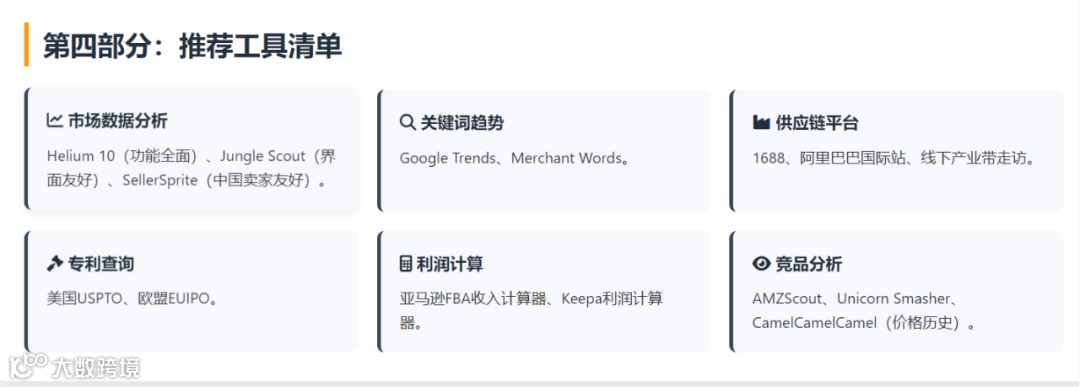 第四部分：推荐工具清单

市场数据分析

Helium 10（功能全面）、Jungle Scout（界面友好）、SellerSprite（中国卖家友好）。

关键词趋势

Google Trends、Merchant Words。

供应链平台

1688、阿里巴巴国际站、线下产业带走访。

专利查询

美国USPTO、欧盟EUIPO。

利润计算

亚马逊FBA收入计算器、Keepa利润计算器。

竞品分析

AMZScout、Unicorn Smasher、CamelCamelCamel（价格历史）。

大数跨境