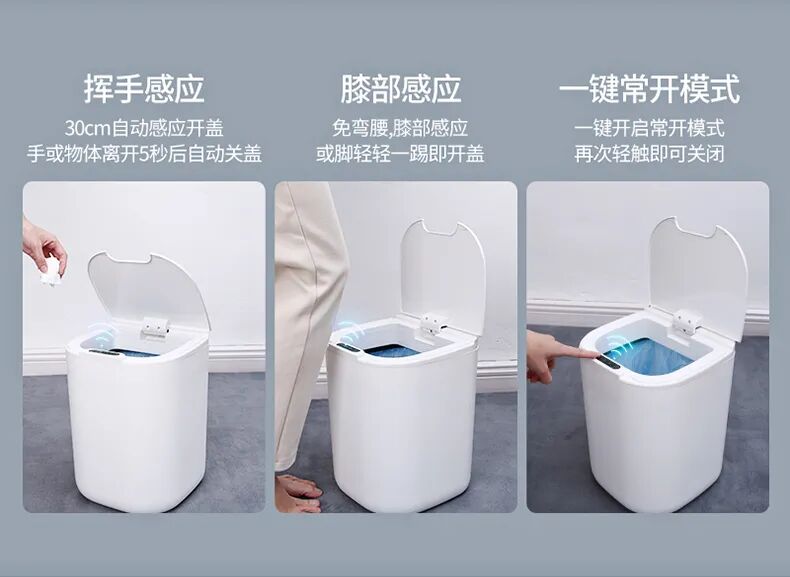 挥手感应
30cm自动感应开盖
手或物体离开5秒后自动关盖

膝部感应
免弯腰,膝部感应
或脚轻轻一踢即开盖

一键常开模式
一键开启常开模式
再次轻触即可关闭