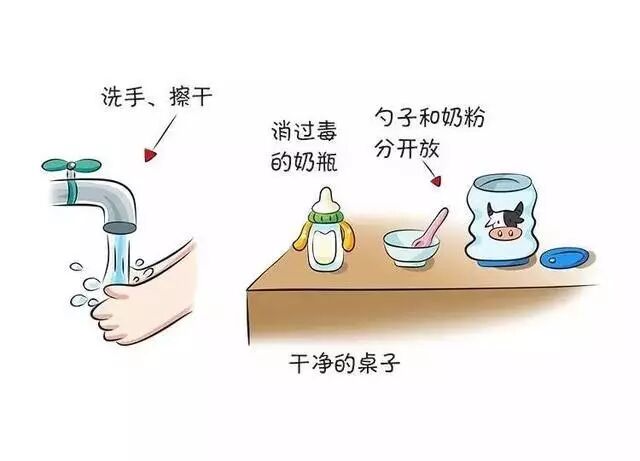 洗手、擦干

消过毒的奶瓶

勺子和奶粉分开放

干净的桌子