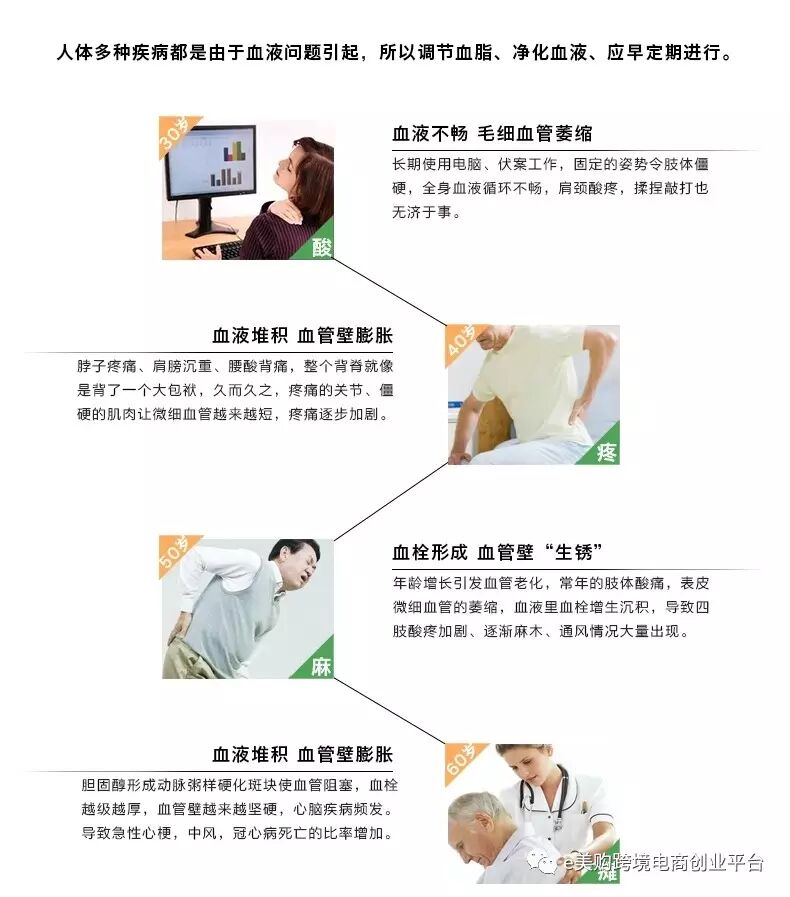 人体多种疾病都是由于血液问题引起，所以调节血脂、净化血液、应早定期进行。

30岁

酸

血液不畅 毛细血管萎缩

长期使用电脑、伏案工作，固定的姿势令肢体僵硬，全身血液循环不畅，肩颈酸疼，揉捏敲打也无济于事。

血液堆积 血管壁膨胀

脖子疼痛、肩膀沉重、腰酸背痛，整个背脊就像是背了一个大包袱，久而久之，疼痛的关节、僵硬的肌肉让微细血管越来越短，疼痛逐步加剧。

40岁

疼

50岁

麻

血栓形成 血管壁“生锈”

年龄增长引发血管老化，常年的肢体酸痛，表皮微细血管的萎缩，血液里血栓增生沉积，导致四肢酸疼加剧、逐渐麻木、通风情况大量出现。

血液堆积 血管壁膨胀

胆固醇形成动脉粥样硬化斑块使血管阻塞，血栓越级越厚，血管壁越来越坚硬，心脑疾病频发。导致急性心梗，中风，冠心病死亡的比率增加。

60岁

瘫

e美购跨境电商创业平台