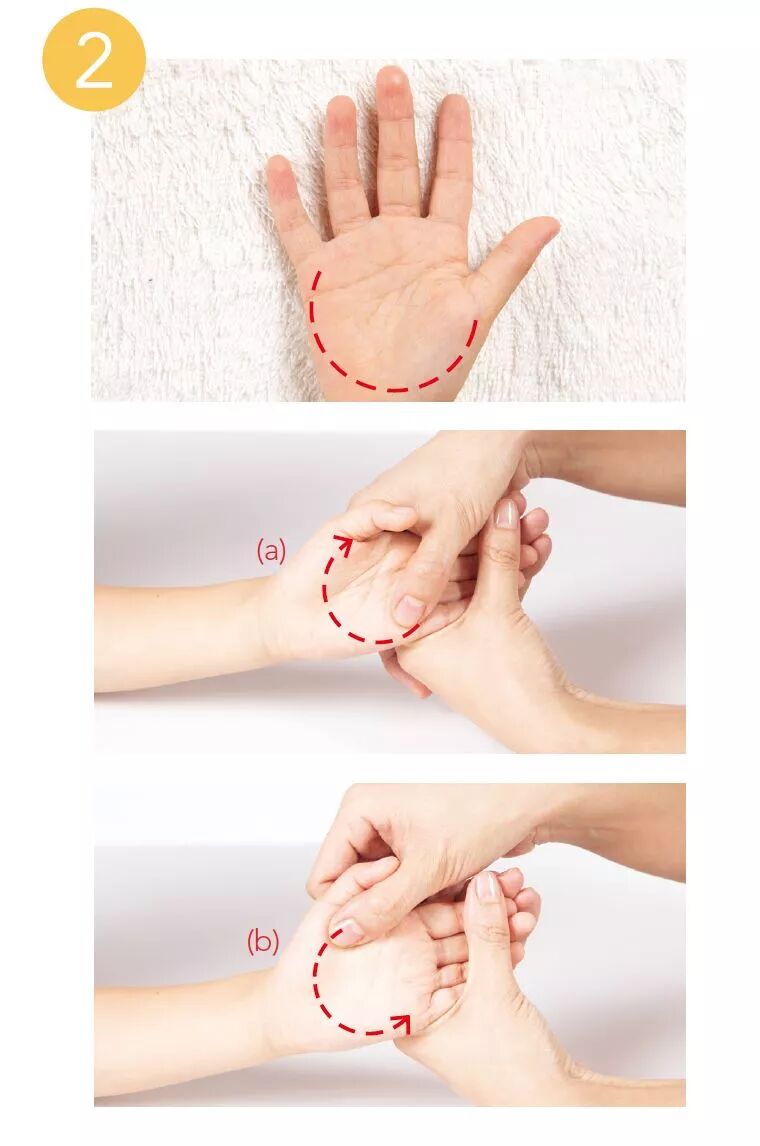 2

(a)

(b)