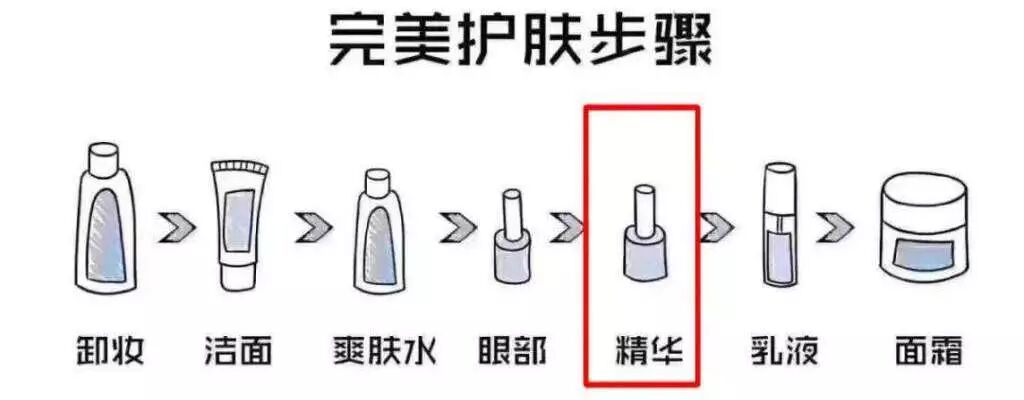 完美护肤步骤

卸妆 洁面 爽肤水 眼部 精华 乳液 面霜