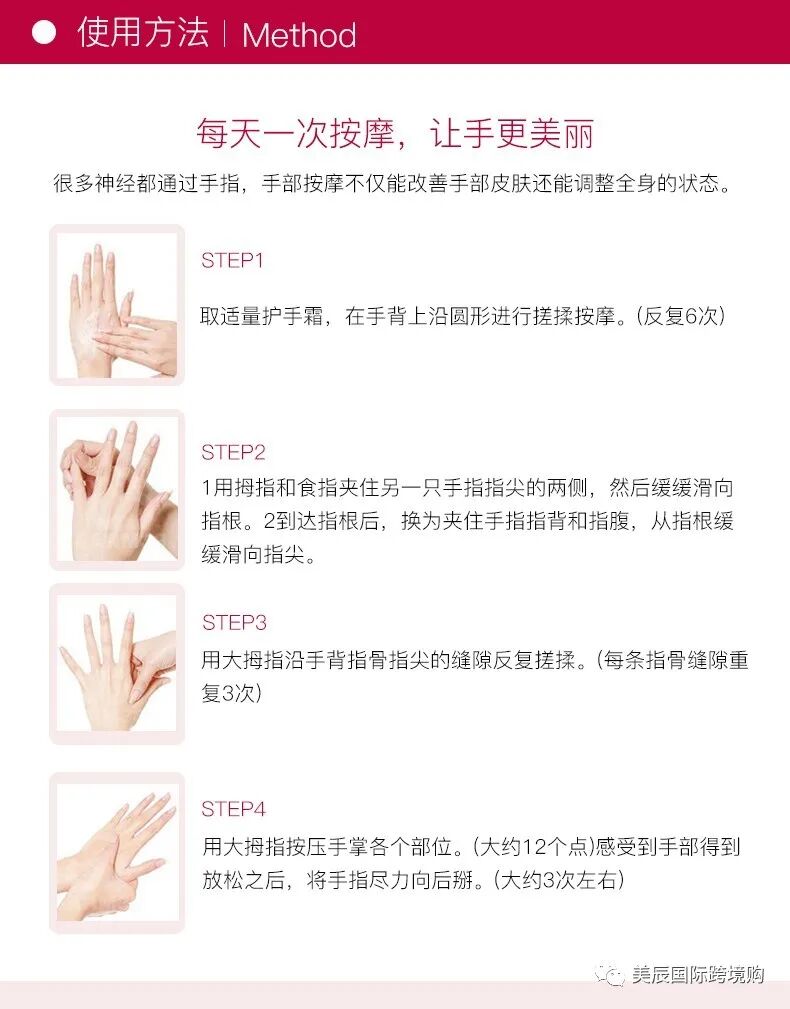 使用方法 | Method

每天一次按摩，让手更美丽

很多神经都通过手指，手部按摩不仅能改善手部皮肤还能调整全身的状态。

STEP1

取适量护手霜，在手背上沿圆形进行搓揉按摩。(反复6次)

STEP2

1用拇指和食指夹住另一只手指指尖的两侧，然后缓缓滑向指根。2到达指根后，换为夹住手指指背和指腹，从指根缓缓滑向指尖。

STEP3

用大拇指沿手背指骨指尖的缝隙反复搓揉。(每条指骨缝隙重复3次)

STEP4

用大拇指按压手掌各个部位。(大约12个点)感受到手部得到放松之后，将手指尽力向后掰。(大约3次左右)

美辰国际跨境购