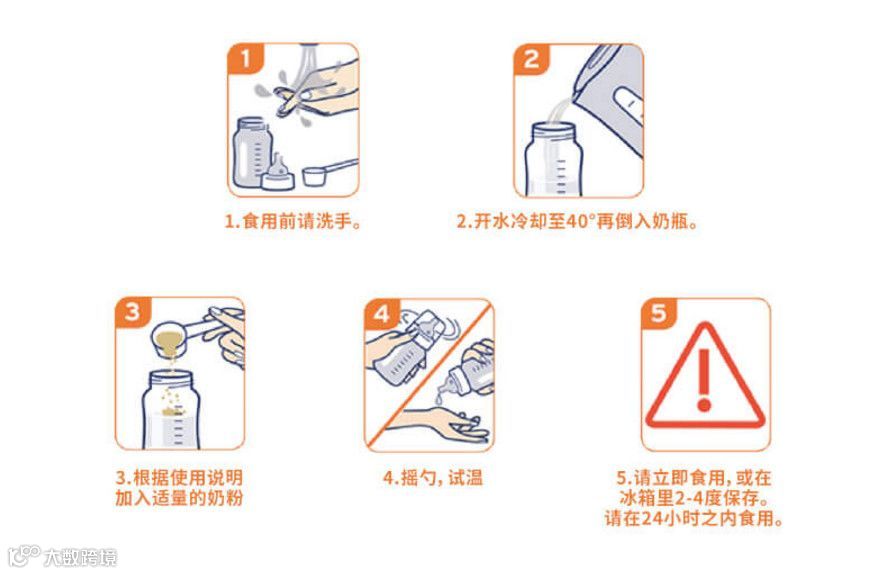 1

1.食用前请洗手。

2

2.开水冷却至40°再倒入奶瓶。

3

3.根据使用说明加入适量的奶粉

4

4.摇匀，试温

5

5.请立即食用，或在冰箱里2-4度保存。请在24小时之内食用。

大数跨境