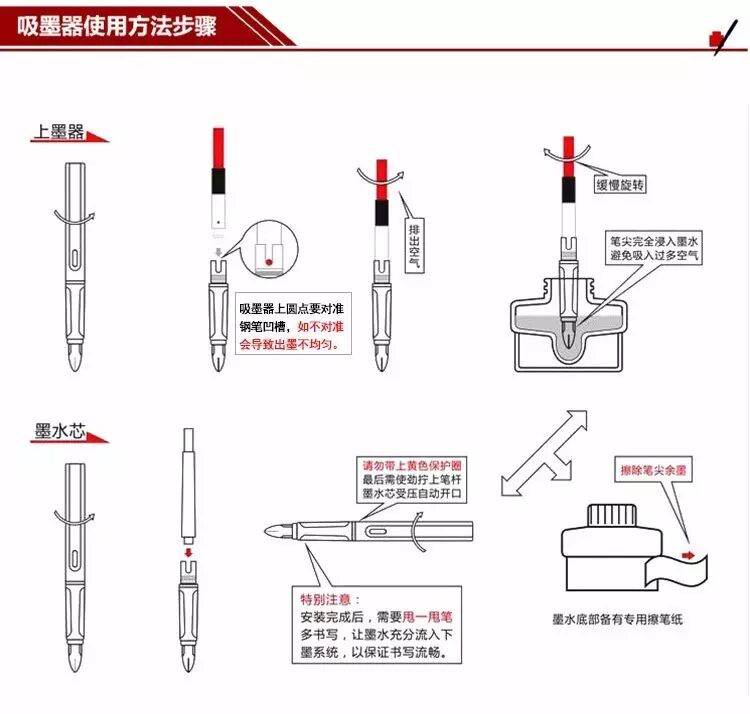 吸墨器使用方法步骤

上墨器

吸墨器上圆点要对准钢笔凹槽，如不对准会导致出墨不均匀。

排出空气

缓慢旋转

笔尖完全浸入墨水避免吸入过多空气

墨水芯

请勿带上黄色保护圈
最后需使劲拧上笔杆
墨水芯受压自动开口

特别注意：
安装完成后，需要甩一甩笔多书写，让墨水充分流入下墨系统，以保证书写流畅。

擦除笔尖余墨

墨水底部备有专用擦笔纸