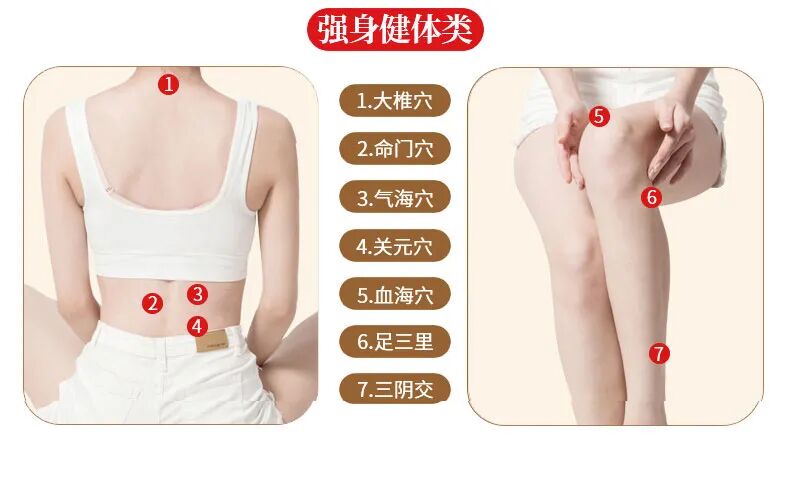 强身健体类

1

2

3

4

1.大椎穴

2.命门穴

3.气海穴

4.关元穴

5.血海穴

6.足三里

7.三阴交

5

6

7