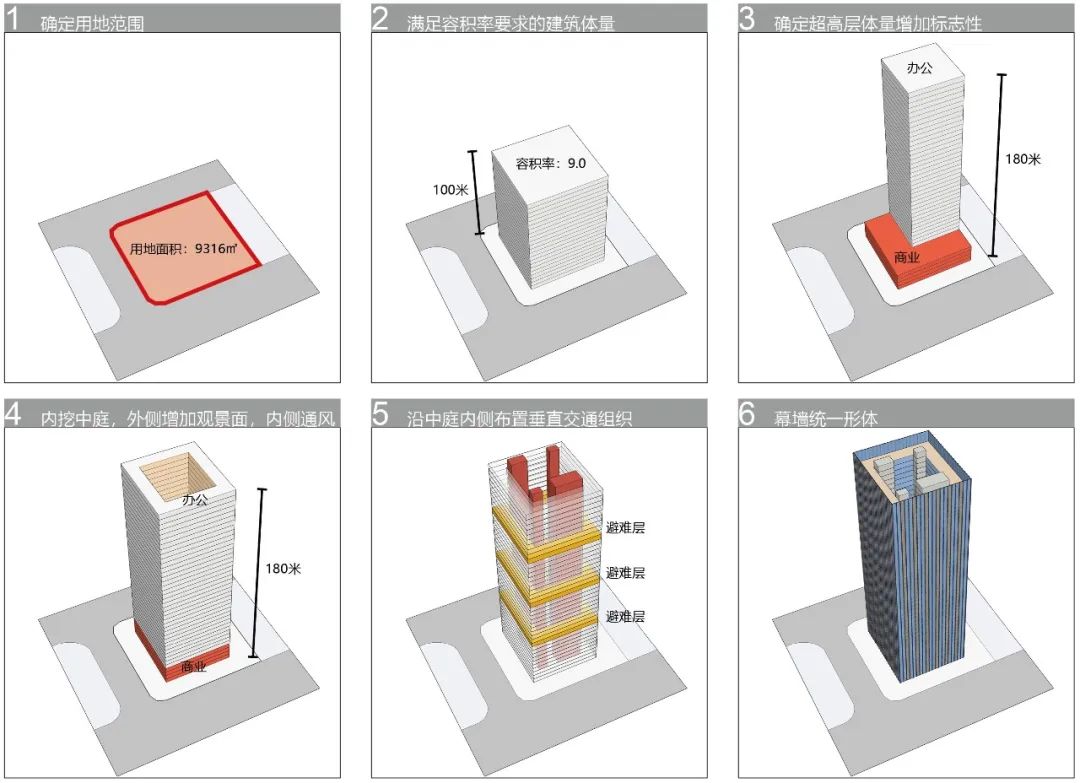 1 确定用地范围

用地面积：9316㎡

2 满足容积率要求的建筑体量

100米

容积率：9.0

3 确定超高层体量增加标志性

办公

180米

商业

4 内挖中庭，外侧增加观景面，内侧通风

办公

180米

商业

5 沿中庭内侧布置垂直交通组织

避难层

避难层

避难层

6 幕墙统一形体