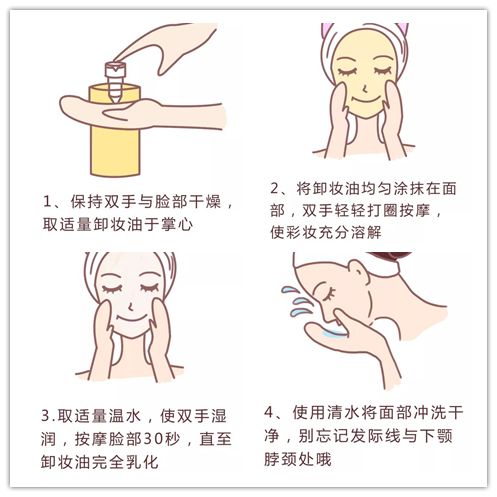 1、保持双手与脸部干燥，取适量卸妆油于掌心

2、将卸妆油均匀涂抹在面部，双手轻轻打圈按摩，使彩妆充分溶解

3.取适量温水，使双手湿润，按摩脸部30秒，直至卸妆油完全乳化

4、使用清水将面部冲洗干净，别忘记发际线与下颚脖颈处哦