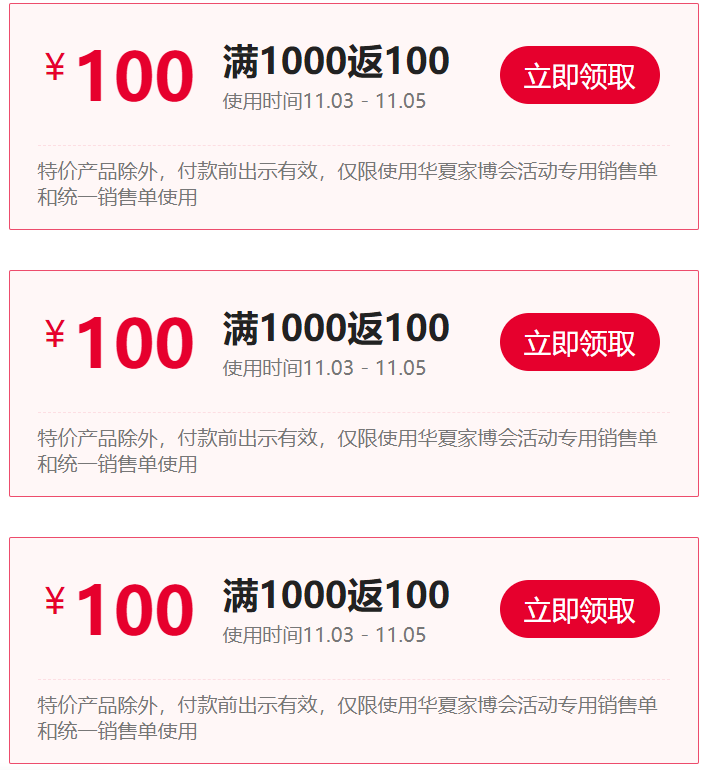 ¥100
满1000返100
使用时间11.03 - 11.05
立即领取

特价产品除外，付款前出示有效，仅限使用华夏家博会活动专用销售单和统一销售单使用

¥100
满1000返100
使用时间11.03 - 11.05
立即领取

特价产品除外，付款前出示有效，仅限使用华夏家博会活动专用销售单和统一销售单使用

¥100
满1000返100
使用时间11.03 - 11.05
立即领取

特价产品除外，付款前出示有效，仅限使用华夏家博会活动专用销售单和统一销售单使用