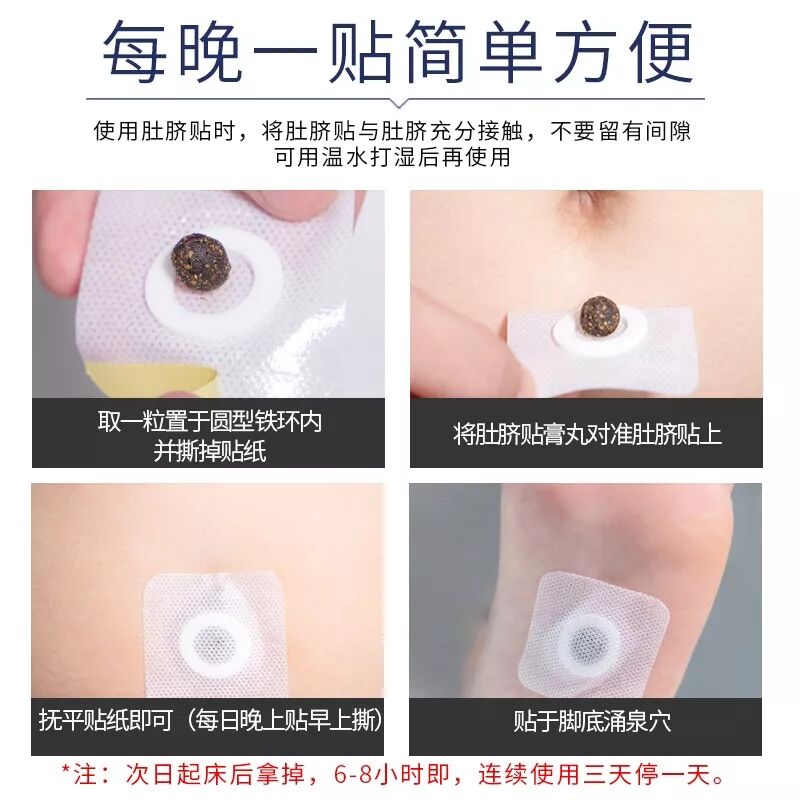 每晚一贴简单方便

使用肚脐贴时，将肚脐贴与肚脐充分接触，不要留有间隙
可用温水打湿后再使用

取一粒置于圆型铁环内
并撕掉贴纸

将肚脐贴膏丸对准肚脐贴上

抚平贴纸即可（每日晚上贴早上撕）

贴于脚底涌泉穴

*注：次日起床后拿掉，6-8小时即，连续使用三天停一天。