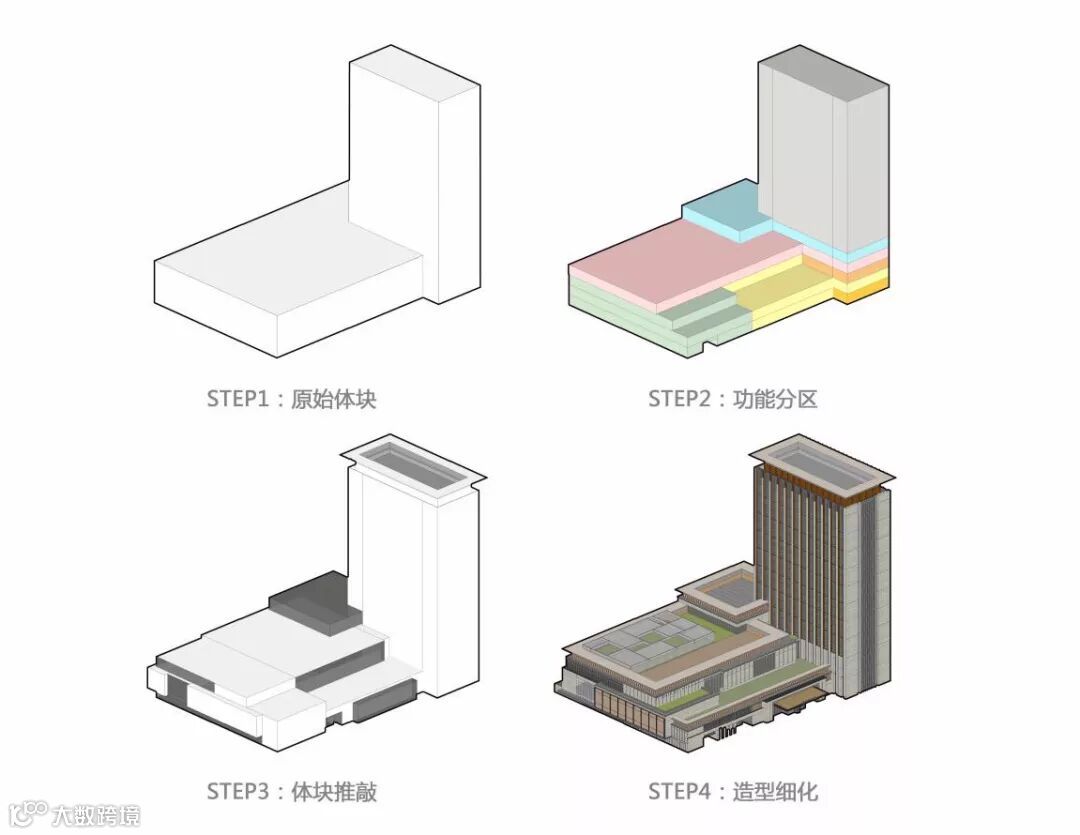 STEP1：原始体块

STEP2：功能分区

STEP3：体块推敲

STEP4：造型细化

大数跨境