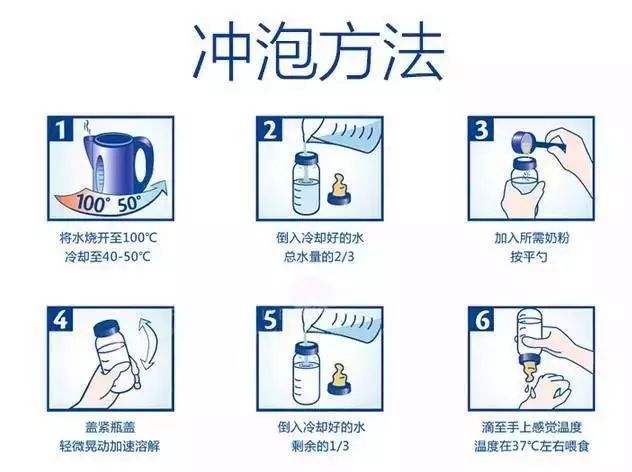 冲泡方法

1
100° 50°
将水烧开至100°C
冷却至40-50°C

2
倒入冷却好的水
总水量的2/3

3
加入所需奶粉
按平勺

4
盖紧瓶盖
轻微晃动加速溶解

5
倒入冷却好的水
剩余的1/3

6
滴至手上感觉温度
温度在37°C左右喂食