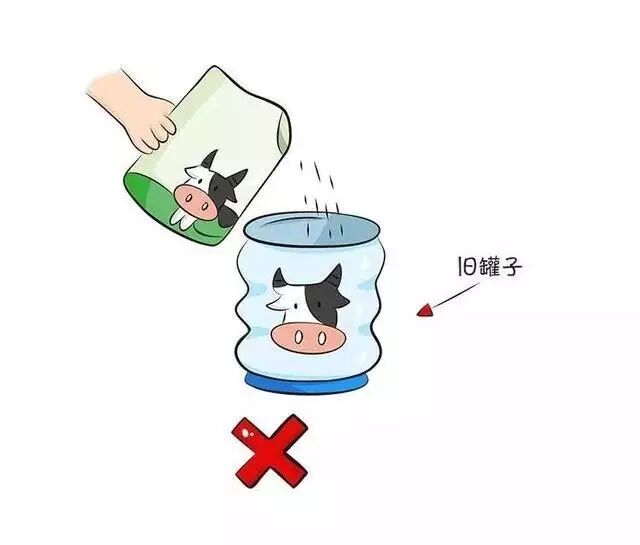 旧罐子