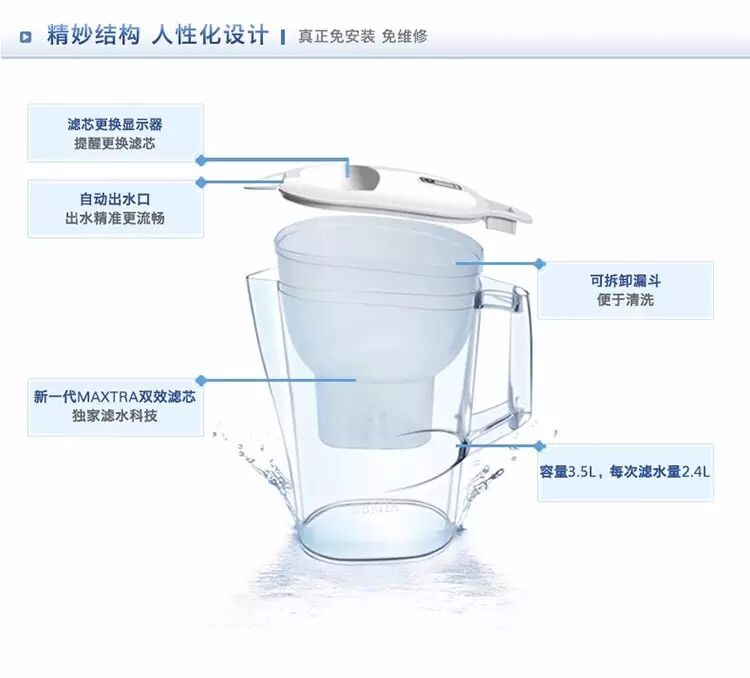 精妙结构 人性化设计 | 真正免安装 免维修

滤芯更换显示器
提醒更换滤芯

自动出水口
出水精准更流畅

可拆卸漏斗
便于清洗

新一代MAXTRA双效滤芯
独家滤水科技

容量3.5L，每次滤水量2.4L