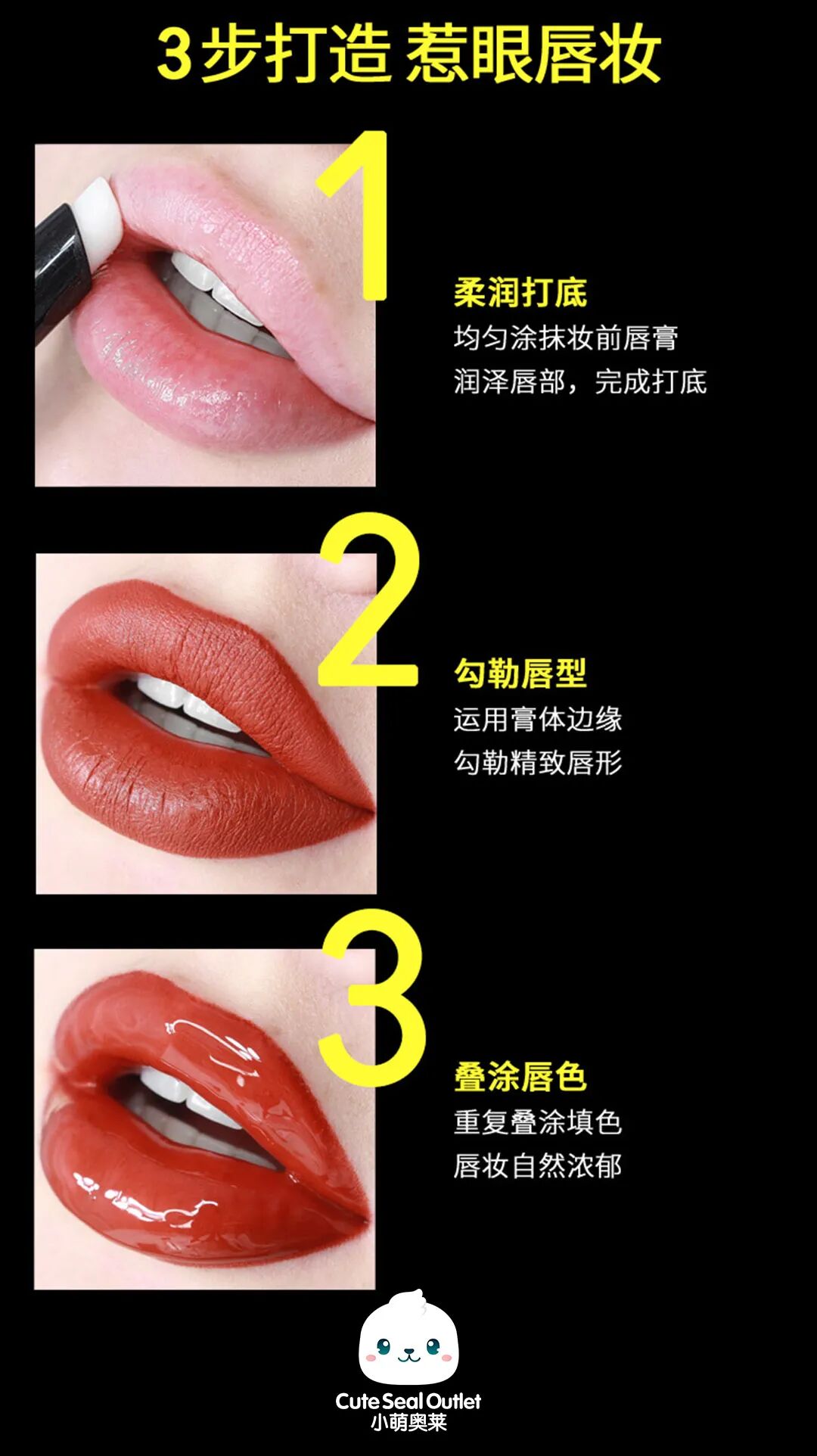 3步打造 惹眼唇妆

1

柔润打底
均匀涂抹妆前唇膏
润泽唇部，完成打底

2

勾勒唇型
运用膏体边缘
勾勒精致唇形

3

叠涂唇色
重复叠涂填色
唇妆自然浓郁

Cute Seal Outlet
小萌奥莱