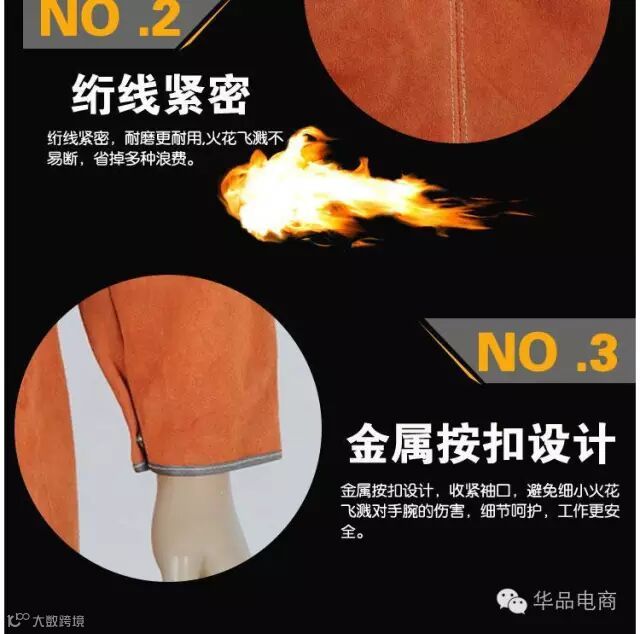 NO .2

绗线紧密

绗线紧密，耐磨更耐用,火花飞溅不易断，省掉多种浪费。

NO .3

金属按扣设计

金属按扣设计，收紧袖口，避免细小火花飞溅对手腕的伤害，细节呵护，工作更安全。

华品电商

大数跨境