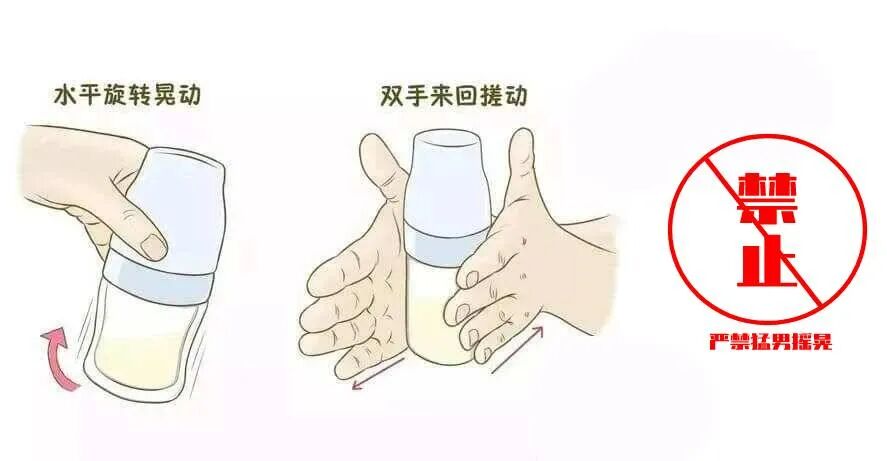 水平旋转晃动

双手来回搓动

禁止

严禁猛男摇晃