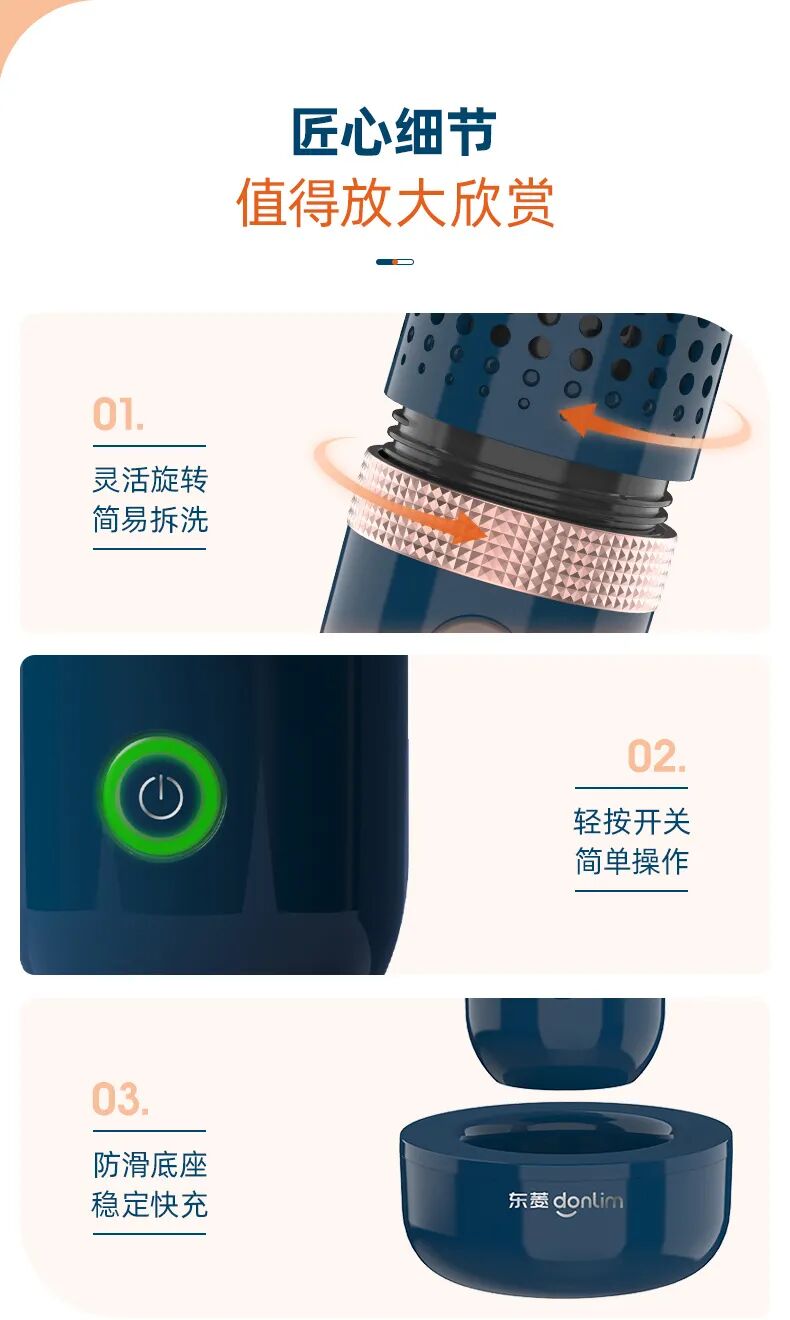 匠心细节
值得放大欣赏

01.
灵活旋转
简易拆洗

02.
轻按开关
简单操作

03.
防滑底座
稳定快充

东菱 donlim