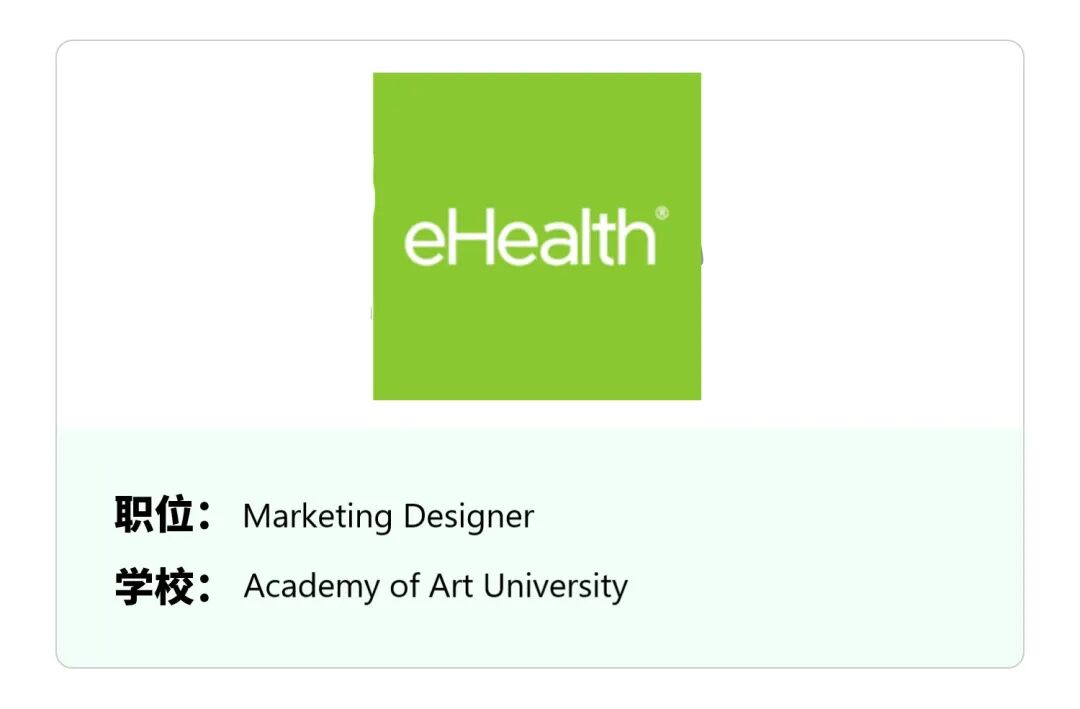 eHealth®

职位：Marketing Designer

学校：Academy of Art University