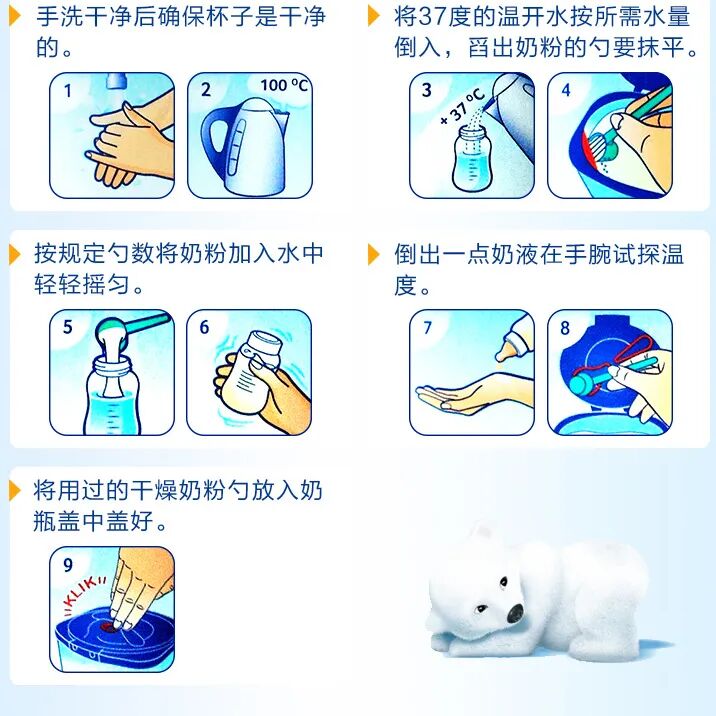 手洗干净后确保杯子是干净的。

1

2 100 °C

将37度的温开水按所需水量倒入，舀出奶粉的勺要抹平。

3 + 37 °C

4

按规定勺数将奶粉加入水中轻轻摇匀。

5

6

倒出一点奶液在手腕试探温度。

7

8

将用过的干燥奶粉勺放入奶瓶盖中盖好。

9 KLIK