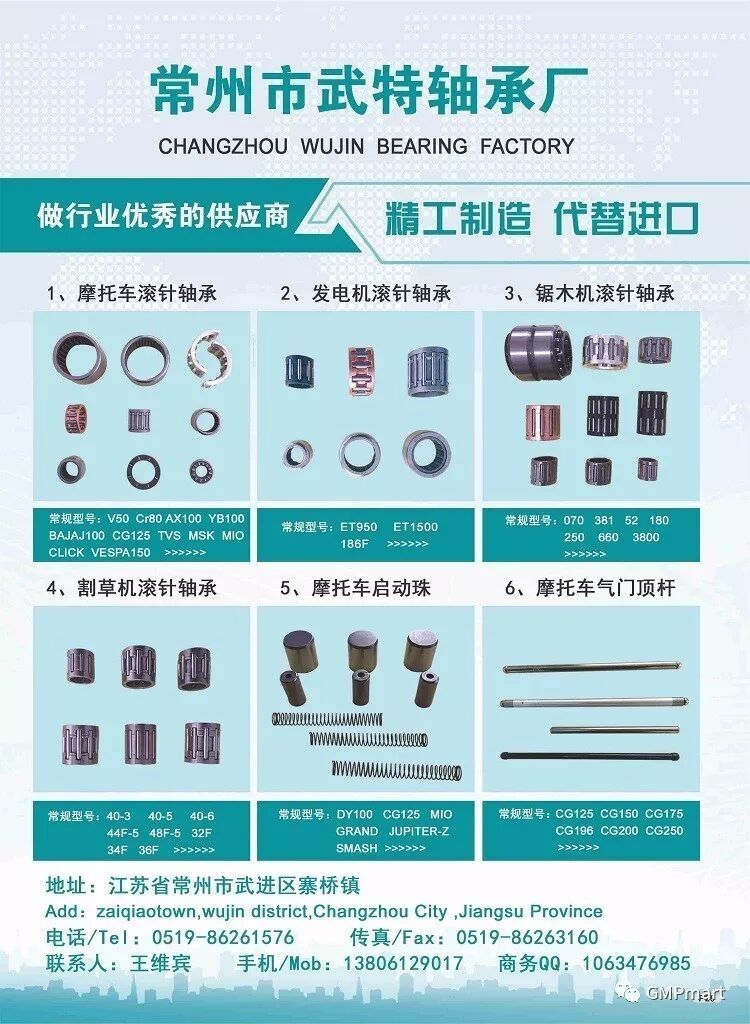 常州市武特轴承厂
CHANGZHOU WUJIN BEARING FACTORY

做行业优秀的供应商

精工制造 代替进口

1、摩托车滚针轴承

常规型号：V50 Cr80 AX100 YB100 BAJAJ100 CG125 TVS MSK MIO CLICK VESPA150 >>>>>>

2、发电机滚针轴承

常规型号：ET950 ET1500 186F >>>>>>

3、锯木机滚针轴承

常规型号：070 381 52 180 250 660 3800 >>>>>>

4、割草机滚针轴承

常规型号：40-3 40-5 40-6 44F-5 48F-5 32F 34F 36F >>>>>>

5、摩托车启动珠

常规型号：DY100 CG125 MIO GRAND JUPITER-Z SMASH >>>>>>

6、摩托车气门顶杆

常规型号：CG125 CG150 CG175 CG196 CG200 CG250 >>>>>>

地址：江苏省常州市武进区寨桥镇
Add：zaiqiaotown,wujin district,Changzhou City ,Jiangsu Province
电话/Tel：0519-86261576 传真/Fax：0519-86263160
联系人：王维宾 手机/Mob：13806129017 商务QQ：1063476985

GMPmart