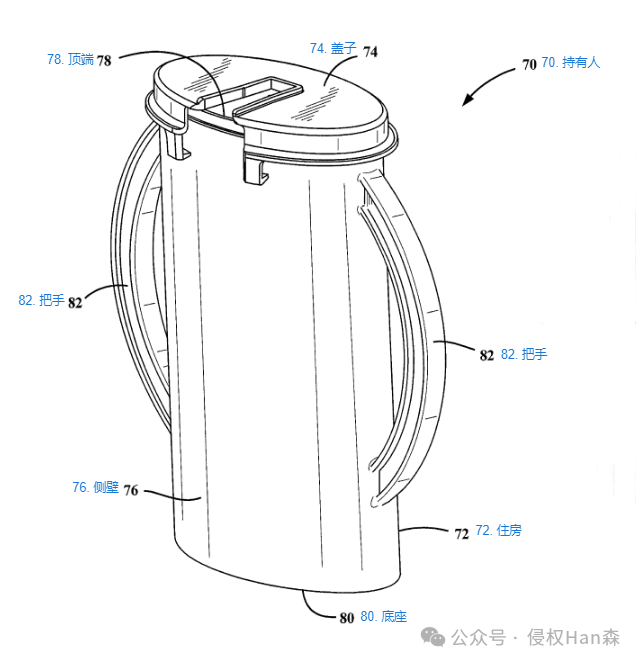 78. 顶端 78

74. 盖子 74

70 70. 持有人

82. 把手 82

82 82. 把手

76. 侧壁 76

72 72. 住房

80 80. 底座

公众号 · 侵权Han森