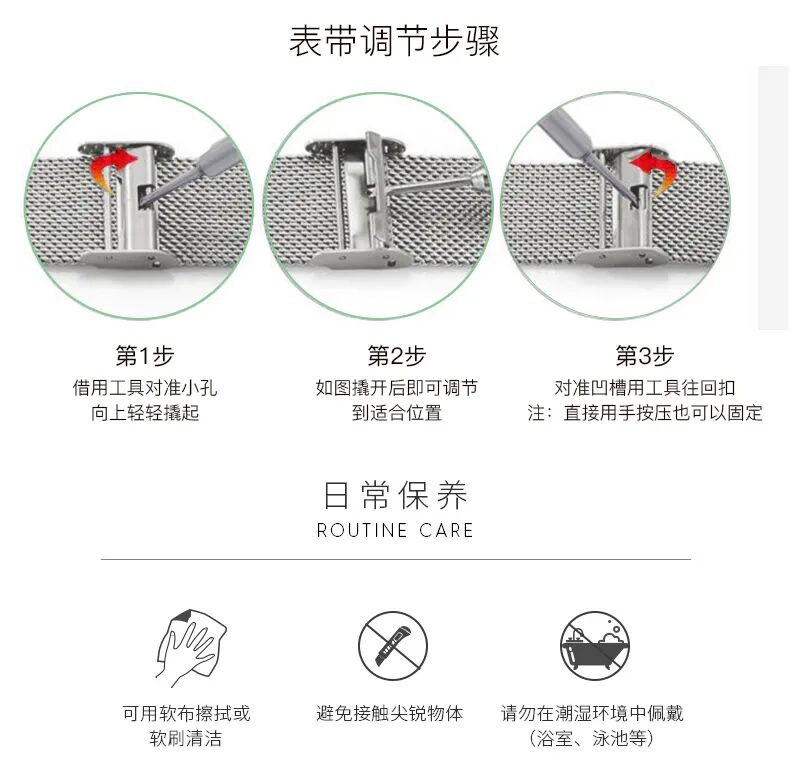 表带调节步骤

第1步
借用工具对准小孔
向上轻轻撬起

第2步
如图撬开后即可调节
到适合位置

第3步
对准凹槽用工具往回扣
注：直接用手按压也可以固定

日常保养
ROUTINE CARE

可用软布擦拭或
软刷清洁

避免接触尖锐物体

请勿在潮湿环境中佩戴
（浴室、泳池等）