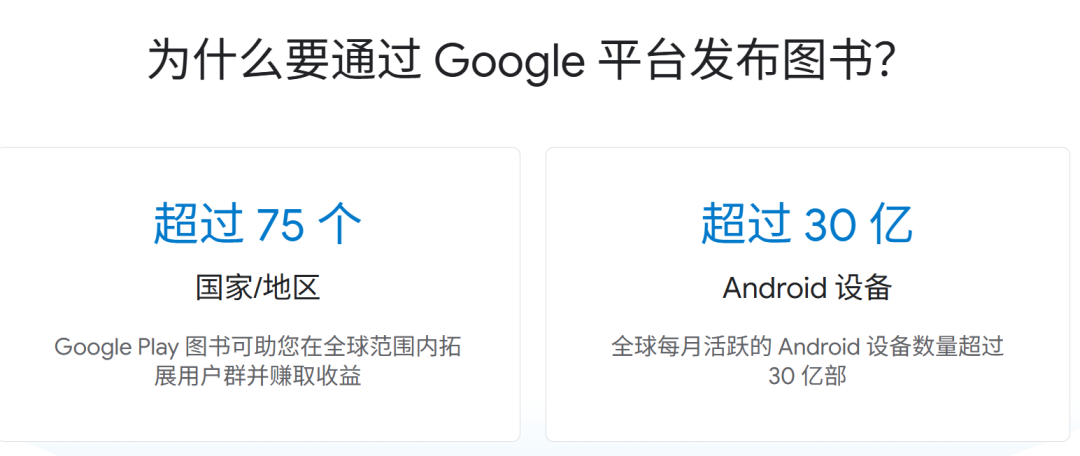 为什么要通过 Google 平台发布图书?

超过 75 个

国家/地区

Google Play 图书可助您在全球范围内拓展用户群并赚取收益

超过 30 亿

Android 设备

全球每月活跃的 Android 设备数量超过 30 亿部